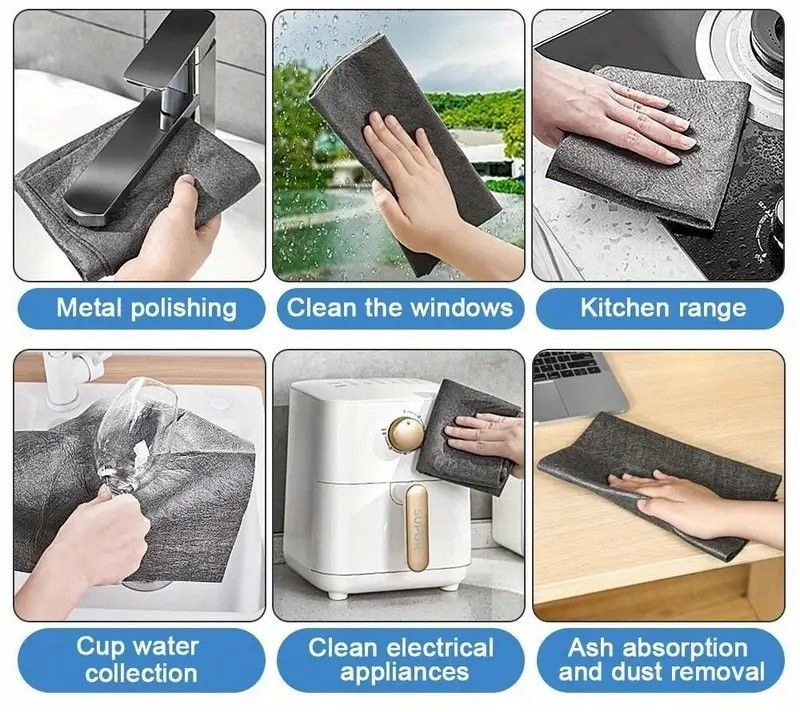 Metal polishing

Clean the windows

Kitchen range

SUPOR

Cup water collection

Clean electrical appliances

Ash absorption and dust removal