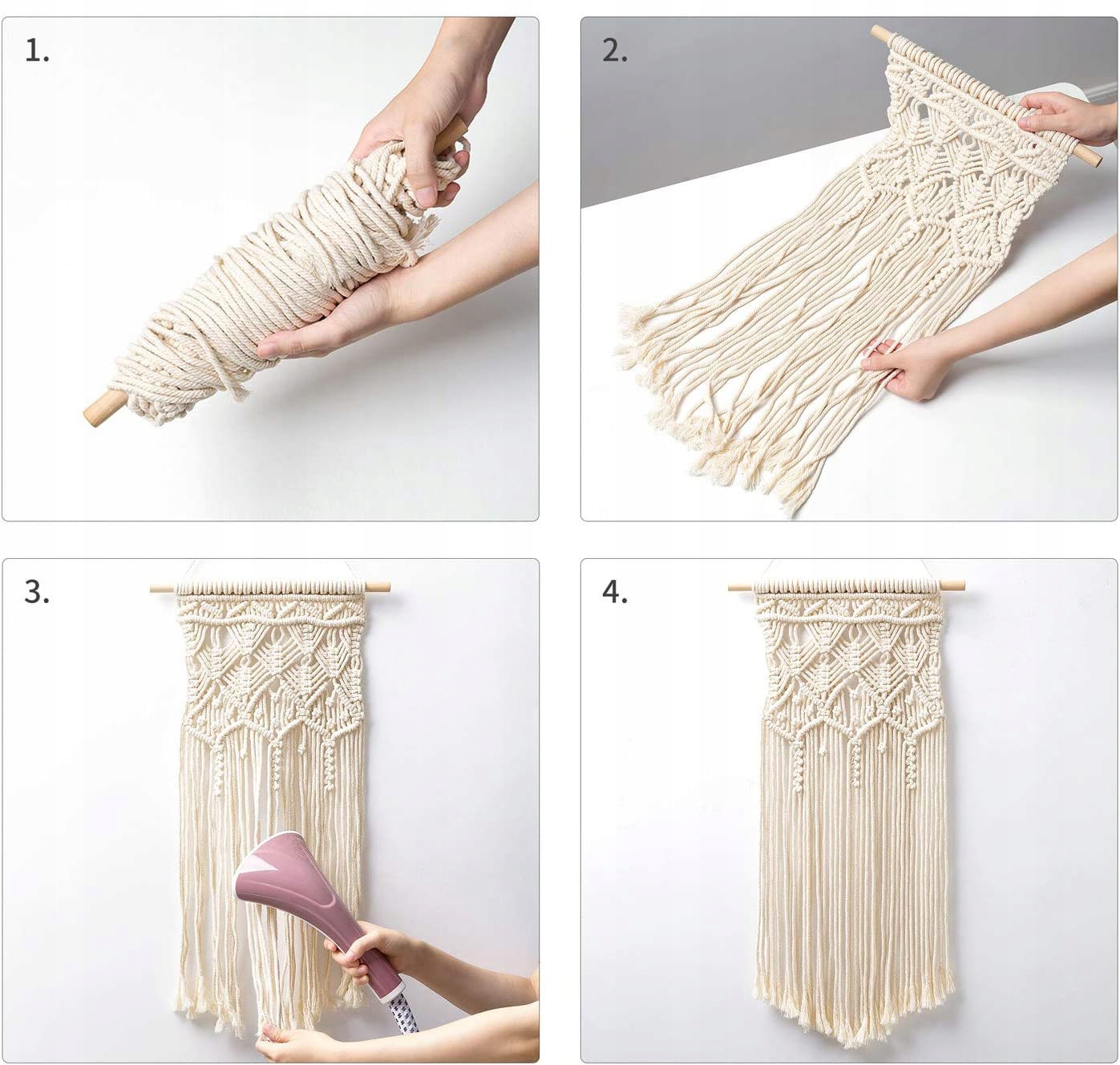 1.

2.

3.

4.