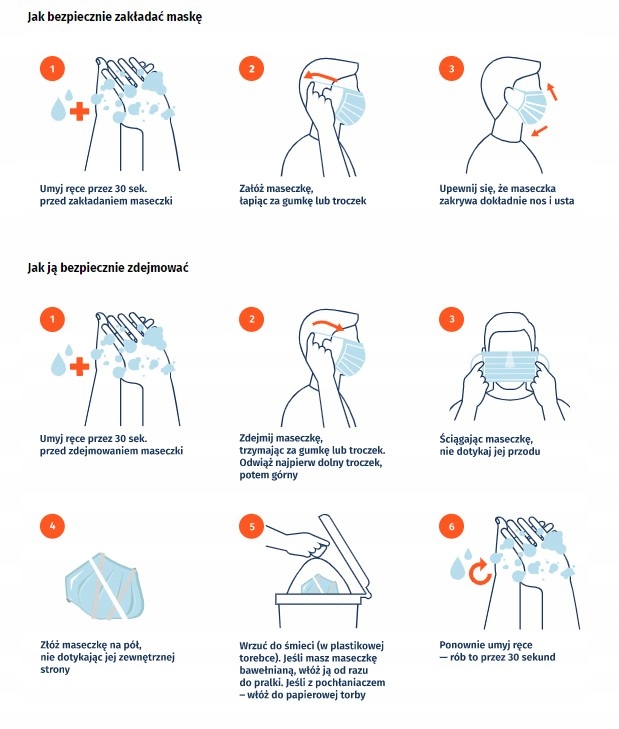 Jak bezpiecznie zakładać maskę

1

Umyj ręce przez 30 sek. przed zakładaniem maseczki

2

Załóż maseczkę, łapiąc za gumkę lub troczek

3

Upewnij się, że maseczka zakrywa dokładnie nos i usta

Jak ją bezpiecznie zdejmować

1

Umyj ręce przez 30 sek. przed zdejmowaniem maseczki

2

Zdejmij maseczkę, trzymając za gumkę lub troczek. Odwiąż najpierw dolny troczek, potem górny

3

Ściągając maseczkę, nie dotykaj jej przodu

4

Złóż maseczkę na pół, nie dotykając jej zewnętrznej strony

5

Wrzuć do śmieci (w plastikowej torebce). Jeśli masz maseczkę bawełnianą, włóż ją od razu do pralki. Jeśli z pochłaniaczem – włóż do papierowej torby

6

Ponownie umyj ręce — rób to przez 30 sekund