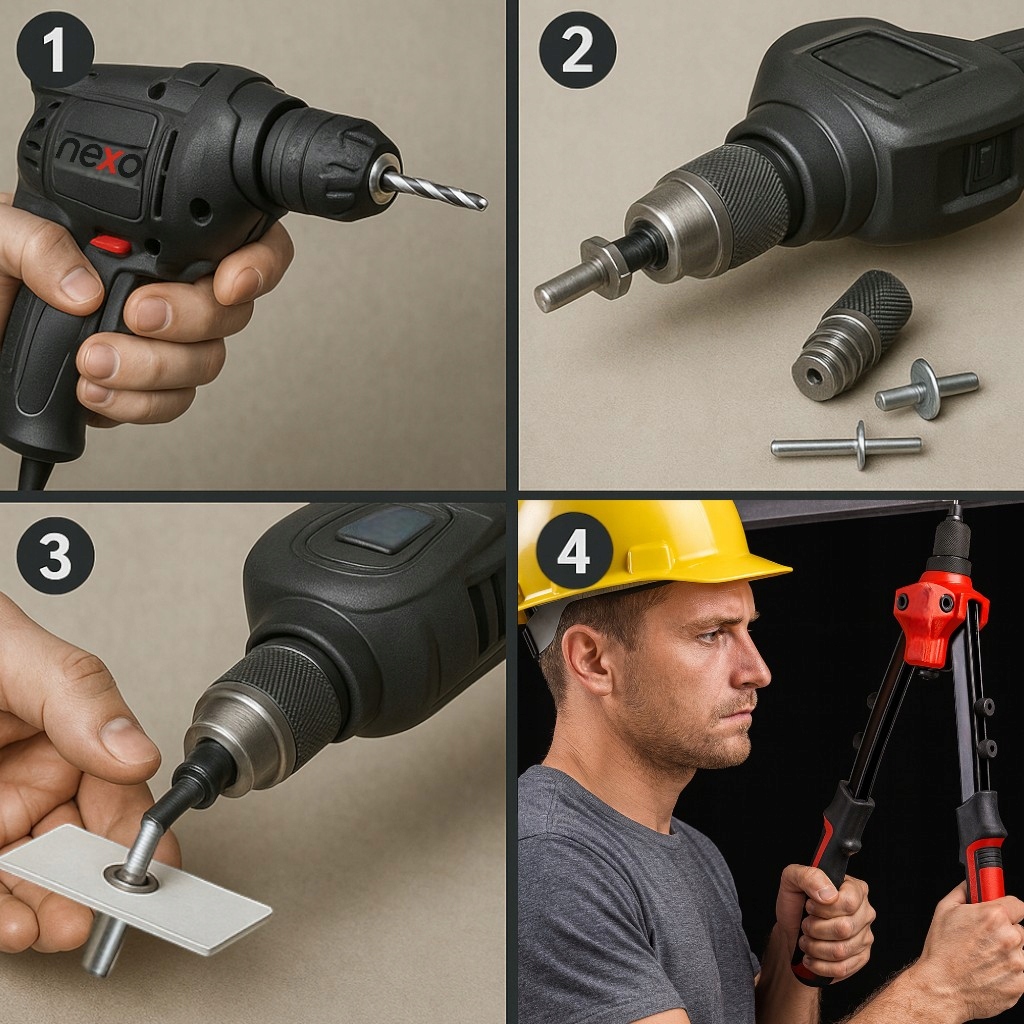 1
nexo
2
3
4