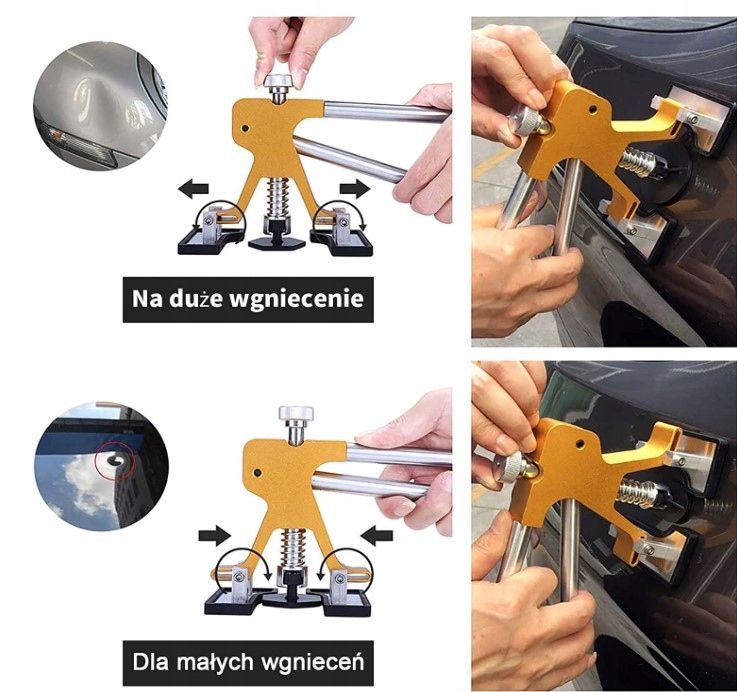 Na duże wgniecenie

Dla małych wgnieceń