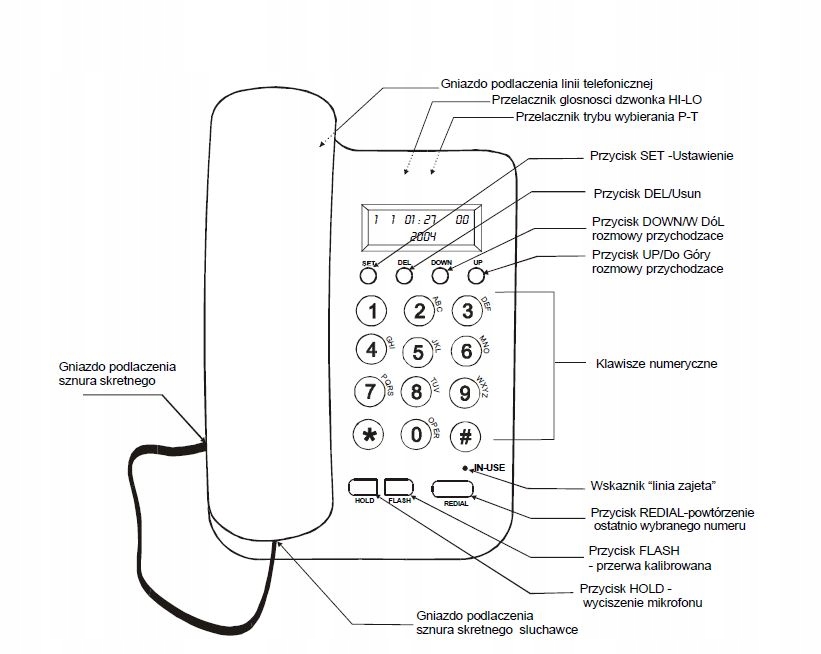 Gniazdo podlaczenia linii telefonicznej
Przelacznik glosnosci dzwonka HI-LO
Przelacznik trybu wybierania P-T
Przycisk SET -Ustawienie
Przycisk DEL/Usun
Przycisk DOWN/W DóL rozmowy przychodzace
Przycisk UP/Do Góry rozmowy przychodzace

1 1 01:27 00
2004

SET DEL DOWN UP

1 2 ABC 3 DEF
4 GHI 5 JKL 6 MNO
7 PQRS 8 TUV 9 WXYZ
* 0 OPER #

Klawisze numeryczne

Gniazdo podlaczenia sznura skretnego

IN-USE
HOLD FLASH REDIAL

Wskaznik "linia zajeta"
Przycisk REDIAL-powtórzenie ostatnio wybranego numeru
Przycisk FLASH - przerwa kalibrowana
Przycisk HOLD - wyciszenie mikrofonu

Gniazdo podlaczenia sznura skretnego sluchawce