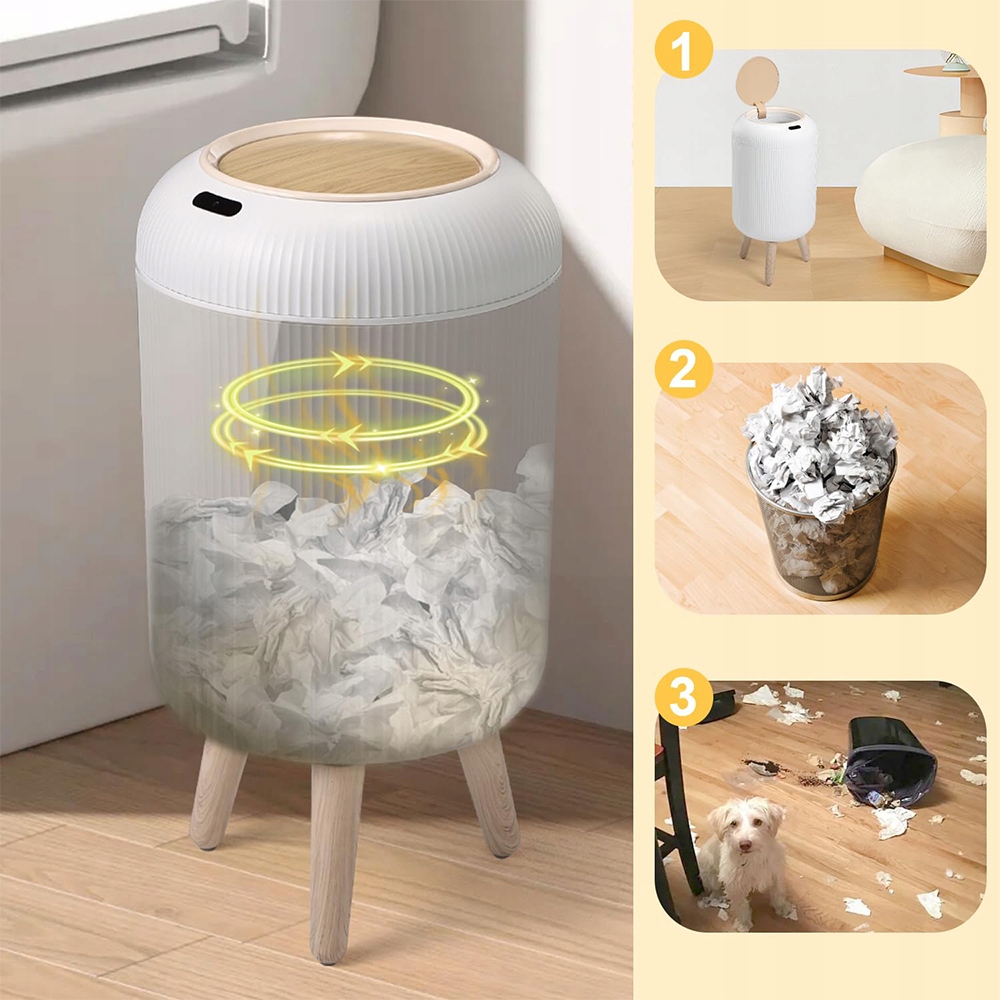 1

2

3