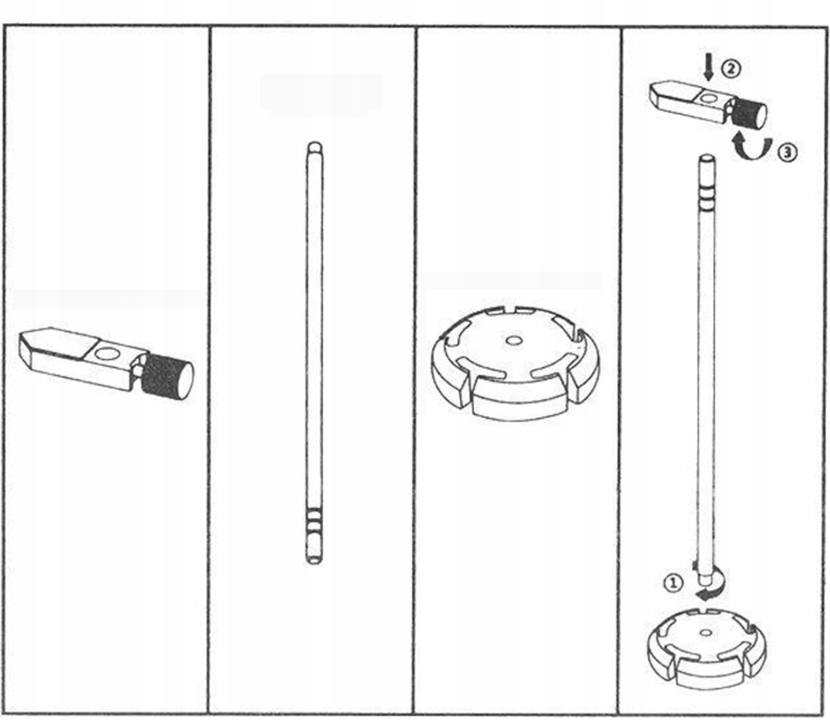 ② ③ ①