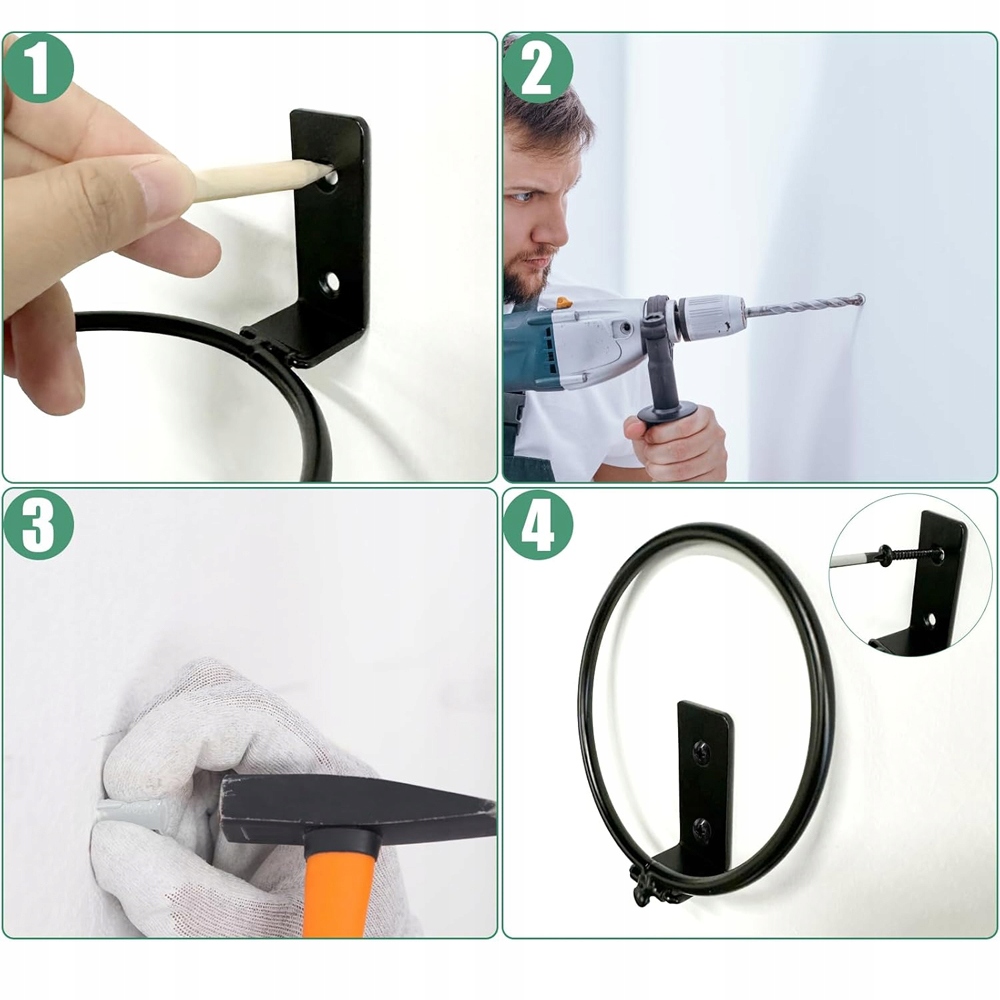 1
2
3
4