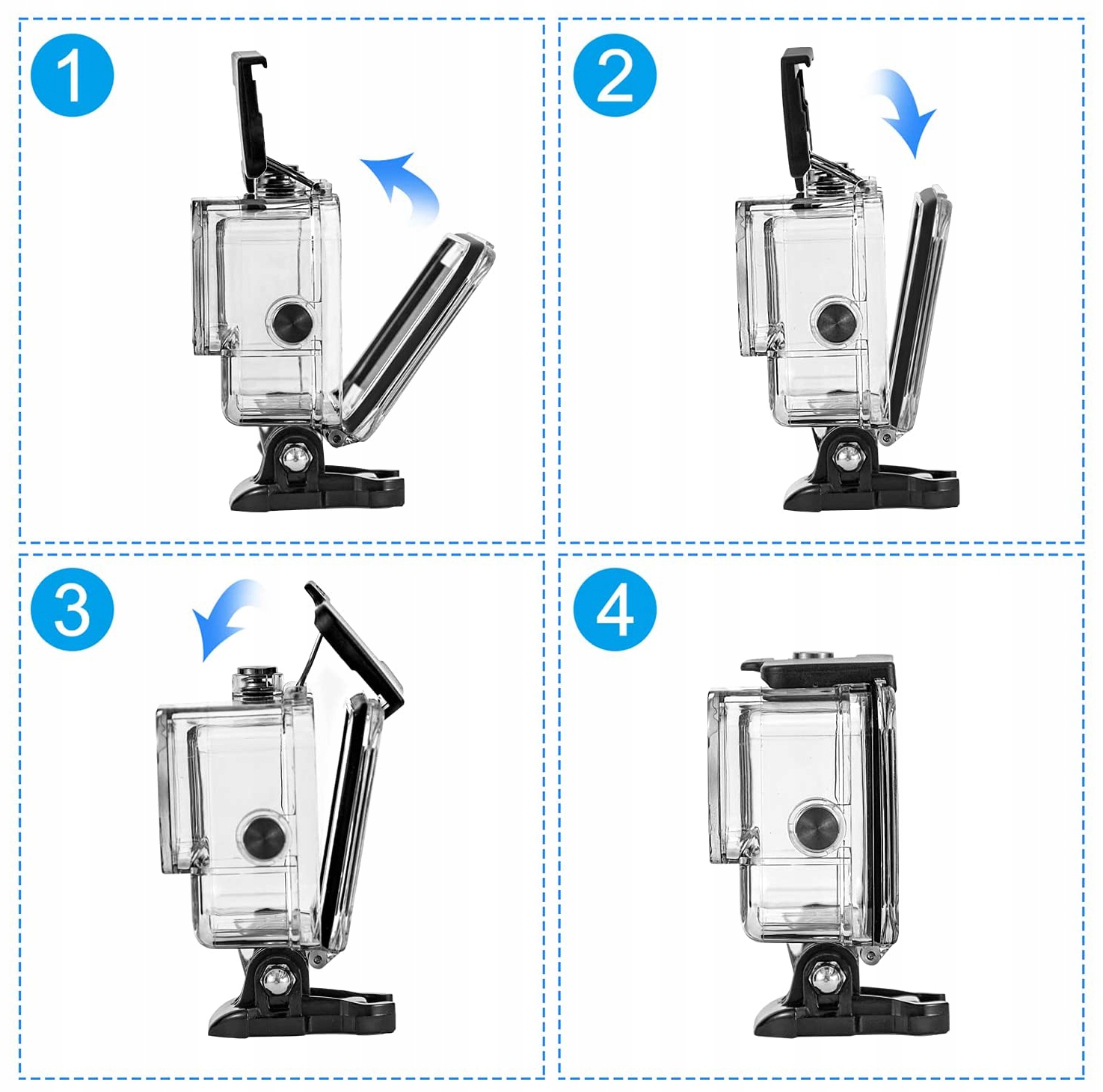 1

2

3

4