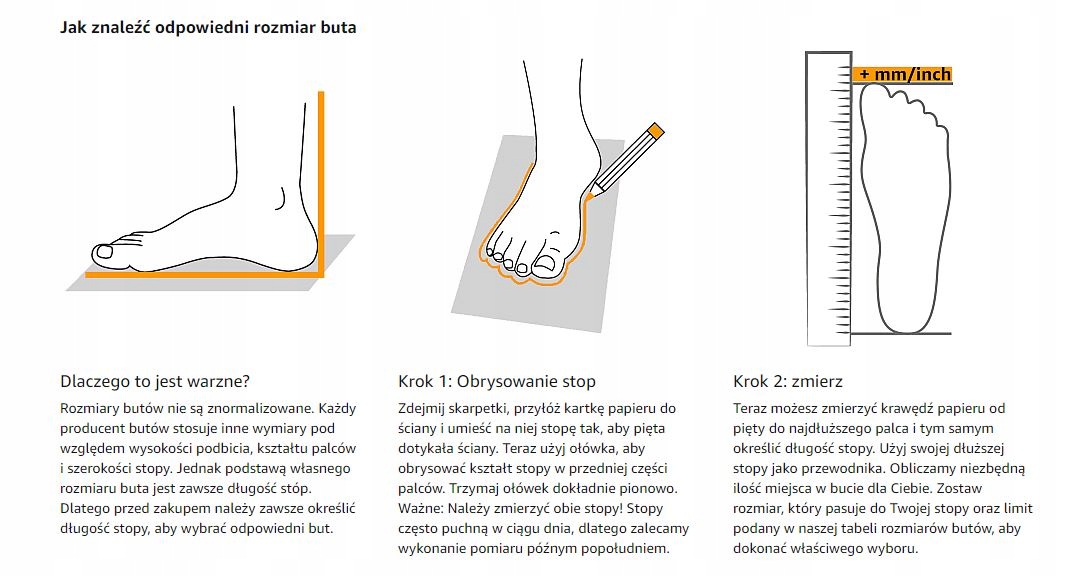 Jak znaleźć odpowiedni rozmiar buta

+ mm/inch

Dlaczego to jest warzne?

Rozmiary butów nie są znormalizowane. Każdy producent butów stosuje inne wymiary pod względem wysokości podbicia, kształtu palców i szerokości stopy. Jednak podstawą własnego rozmiaru buta jest zawsze długość stóp. Dlatego przed zakupem należy zawsze określić długość stopy, aby wybrać odpowiedni but.

Krok 1: Obrysowanie stop

Zdejmij skarpetki, przyłóż kartkę papieru do ściany i umieść na niej stopę tak, aby pięta dotykała ściany. Teraz użyj ołówka, aby obrysować kształt stopy w przedniej części palców. Trzymaj ołówek dokładnie pionowo. Ważne: Należy zmierzyć obie stopy! Stopy często puchną w ciągu dnia, dlatego zalecamy wykonanie pomiaru późnym popołudniem.

Krok 2: zmierz

Teraz możesz zmierzyć krawędź papieru od pięty do najdłuższego palca i tym samym określić długość stopy. Użyj swojej dłuższej stopy jako przewodnika. Obliczamy niezbędną ilość miejsca w bucie dla Ciebie. Zostaw rozmiar, który pasuje do Twojej stopy oraz limit podany w naszej tabeli rozmiarów butów, aby dokonać właściwego wyboru.