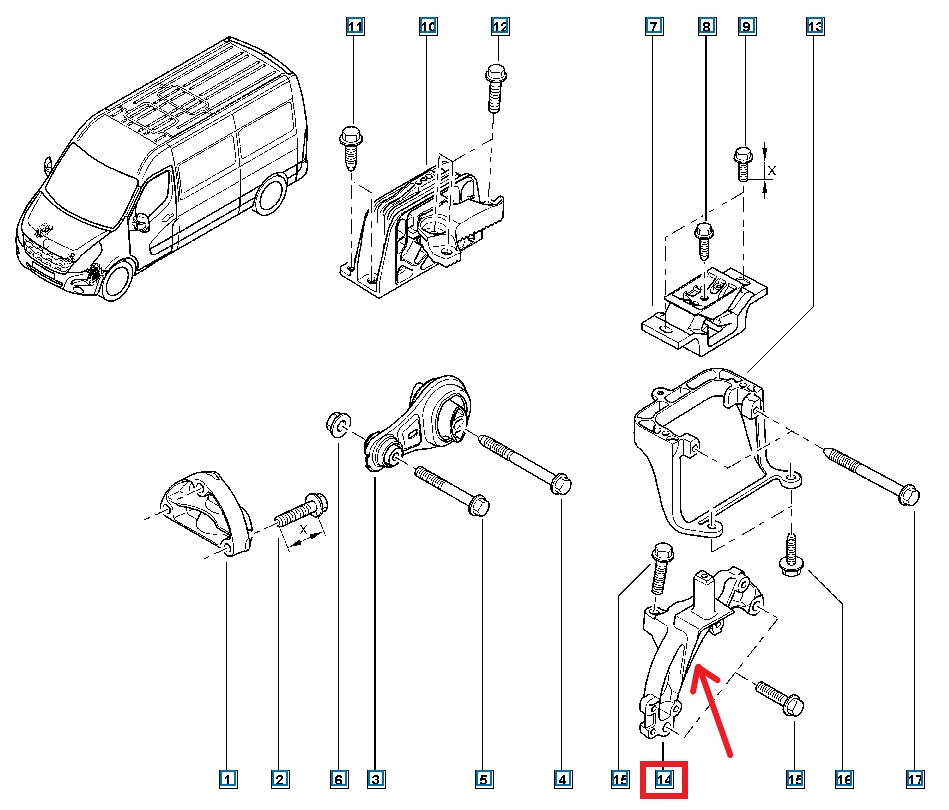 11
10
12
7
8
9
13
X
X
1
2
6
3
5
4
15
14
15
16
17