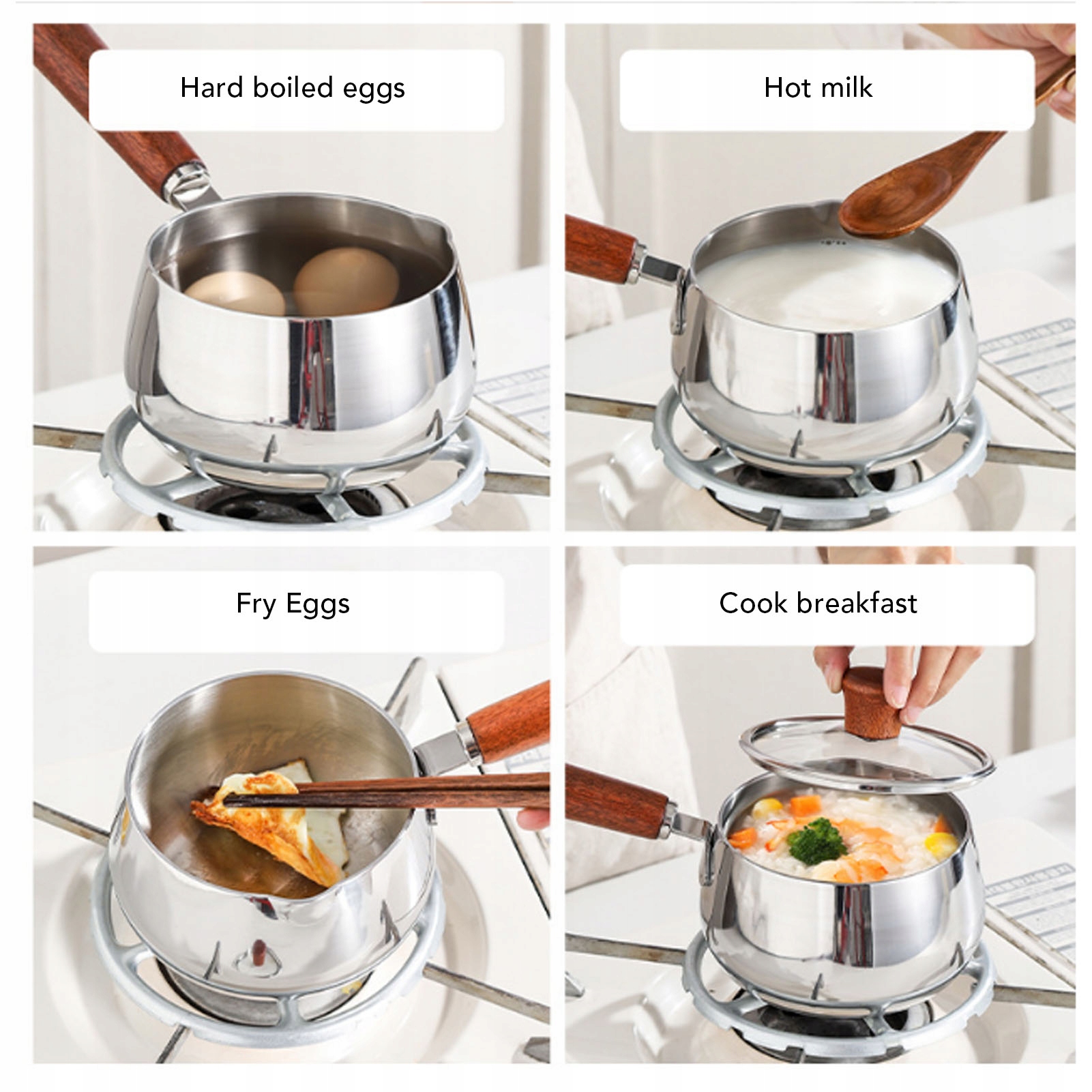 Hard boiled eggs

Hot milk

Fry Eggs

Cook breakfast