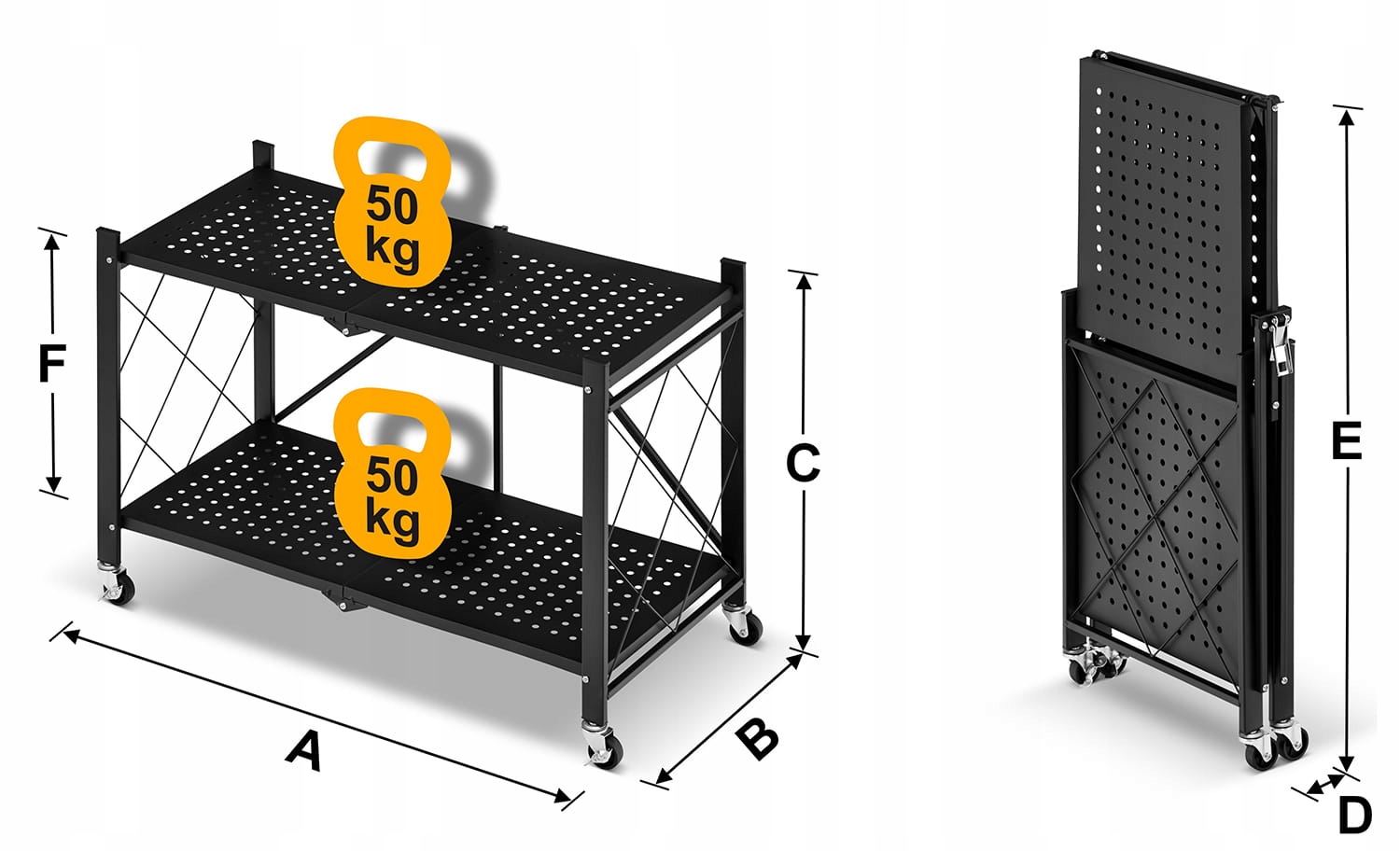 50 kg

F

50 kg

C

A

B

E

D