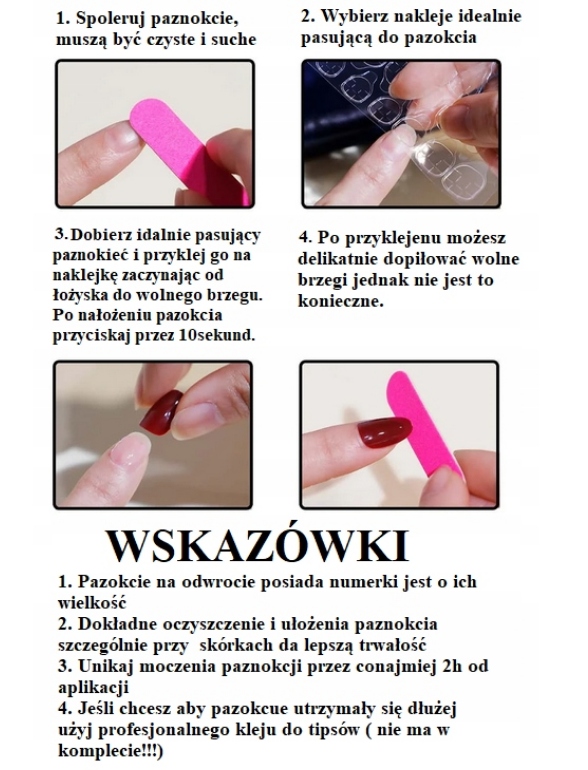 1. Spoleruj paznokcie, muszą być czyste i suche

2. Wybierz nakleje idealnie pasującą do pazokcia

3. Dobierz idalnie pasujący paznokieć i przyklej go na naklejkę zaczynając od łożyska do wolnego brzegu. Po nałożeniu pazokcia przyciskaj przez 10sekund.

4. Po przyklejenu możesz delikatnie dopiłować wolne brzegi jednak nie jest to konieczne.

WSKAZÓWKI

1. Pazokcie na odwrocie posiada numerki jest o ich wielkość
2. Dokładne oczyszczenie i ułożenia paznokcia szczególnie przy skórkach da lepszą trwałość
3. Unikaj moczenia paznokcji przez conajmiej 2h od aplikacji
4. Jeśli chcesz aby pazokcue utrzymały się dłużej użyj profesjonalnego kleju do tipsów ( nie ma w komplecie!!!)