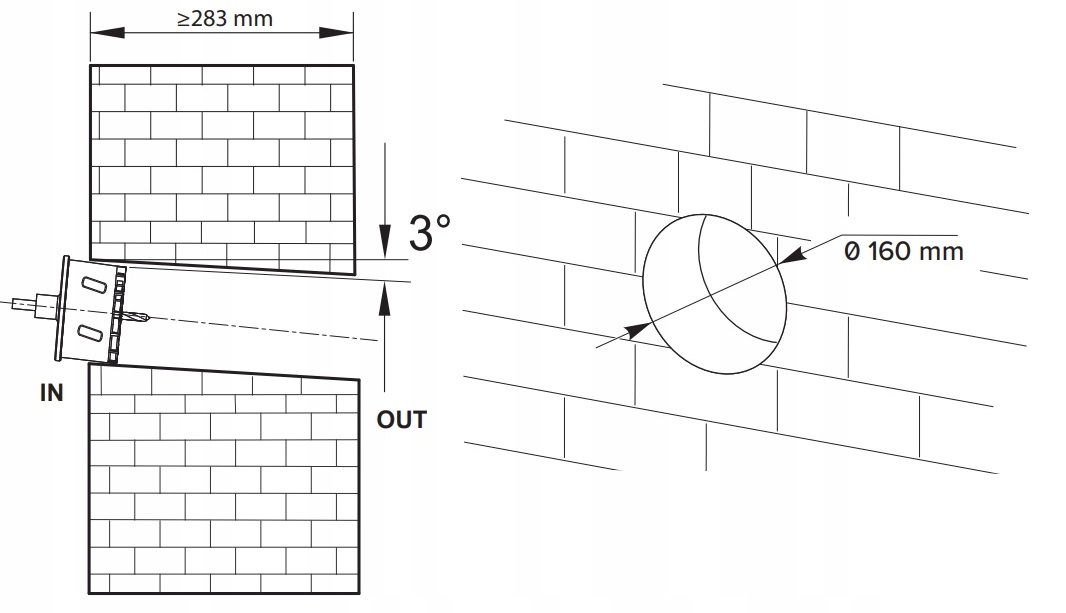 ≥283 mm

3°

IN

OUT

Ø 160 mm