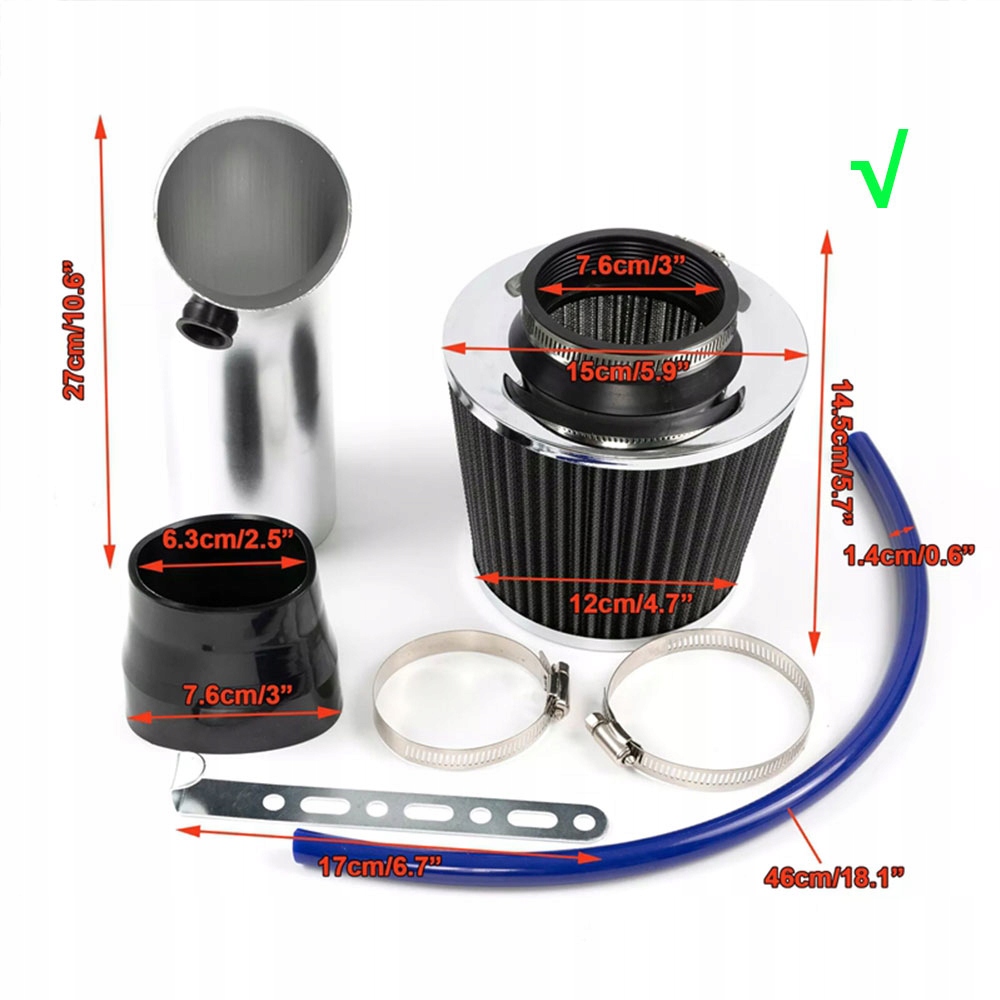 27cm/10.6"

√

7.6cm/3"

15cm/5.9"

14.5cm/5.7"

6.3cm/2.5"

1.4cm/0.6"

12cm/4.7"

7.6cm/3"

17cm/6.7"

46cm/18.1"