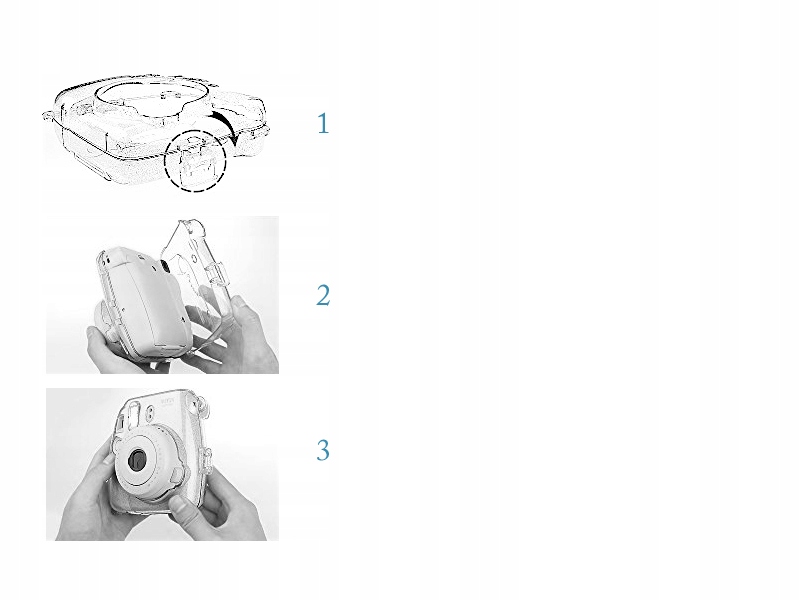 1

2

3