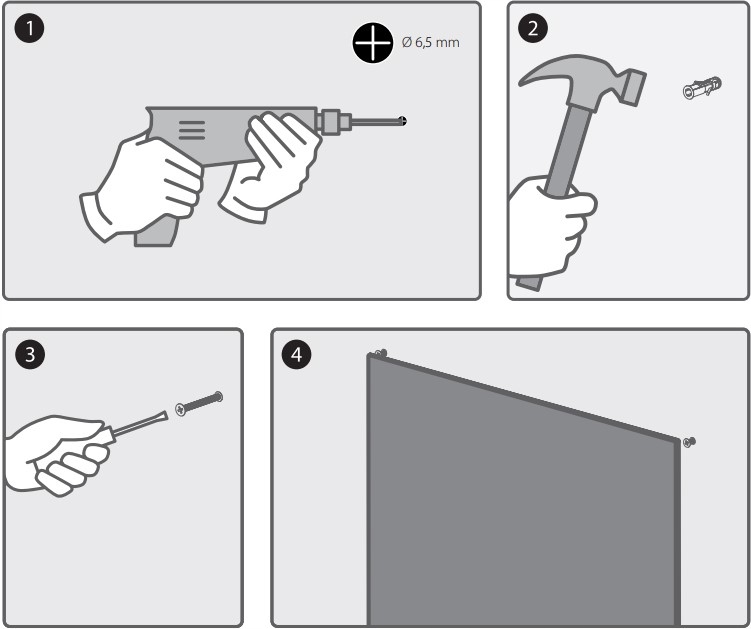 1

Ø 6,5 mm

2

3

4