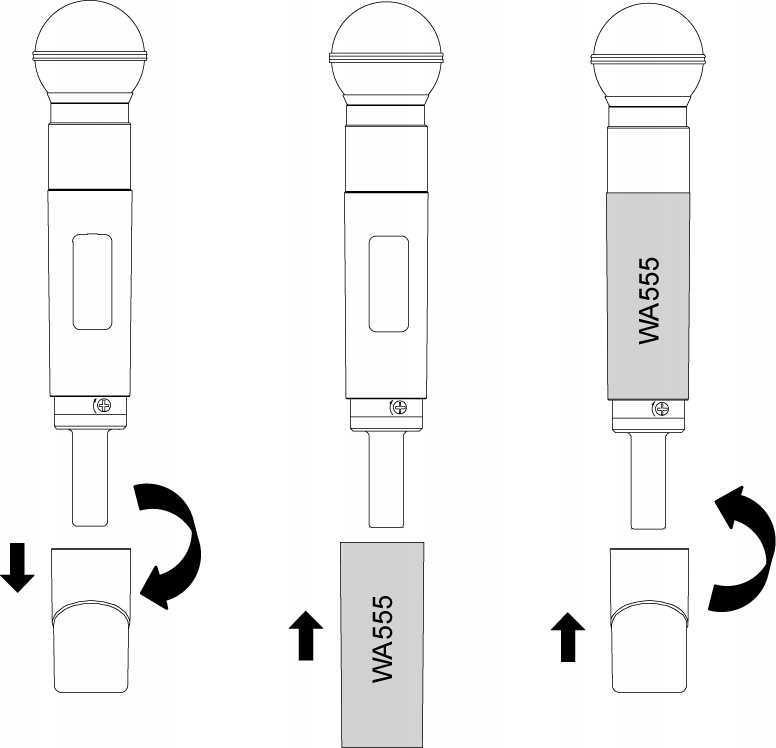 WA555

WA555