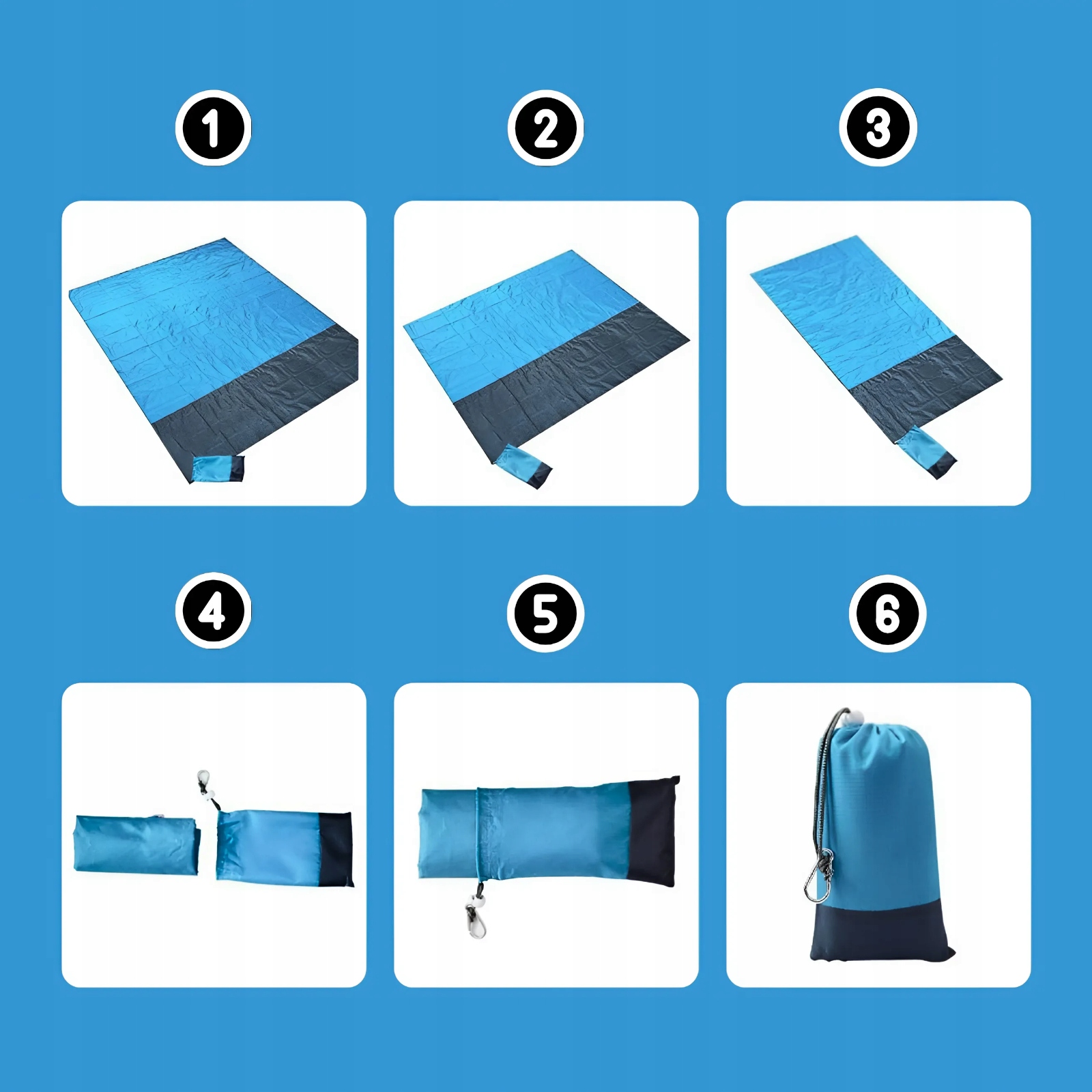 1

2

3

4

5

6