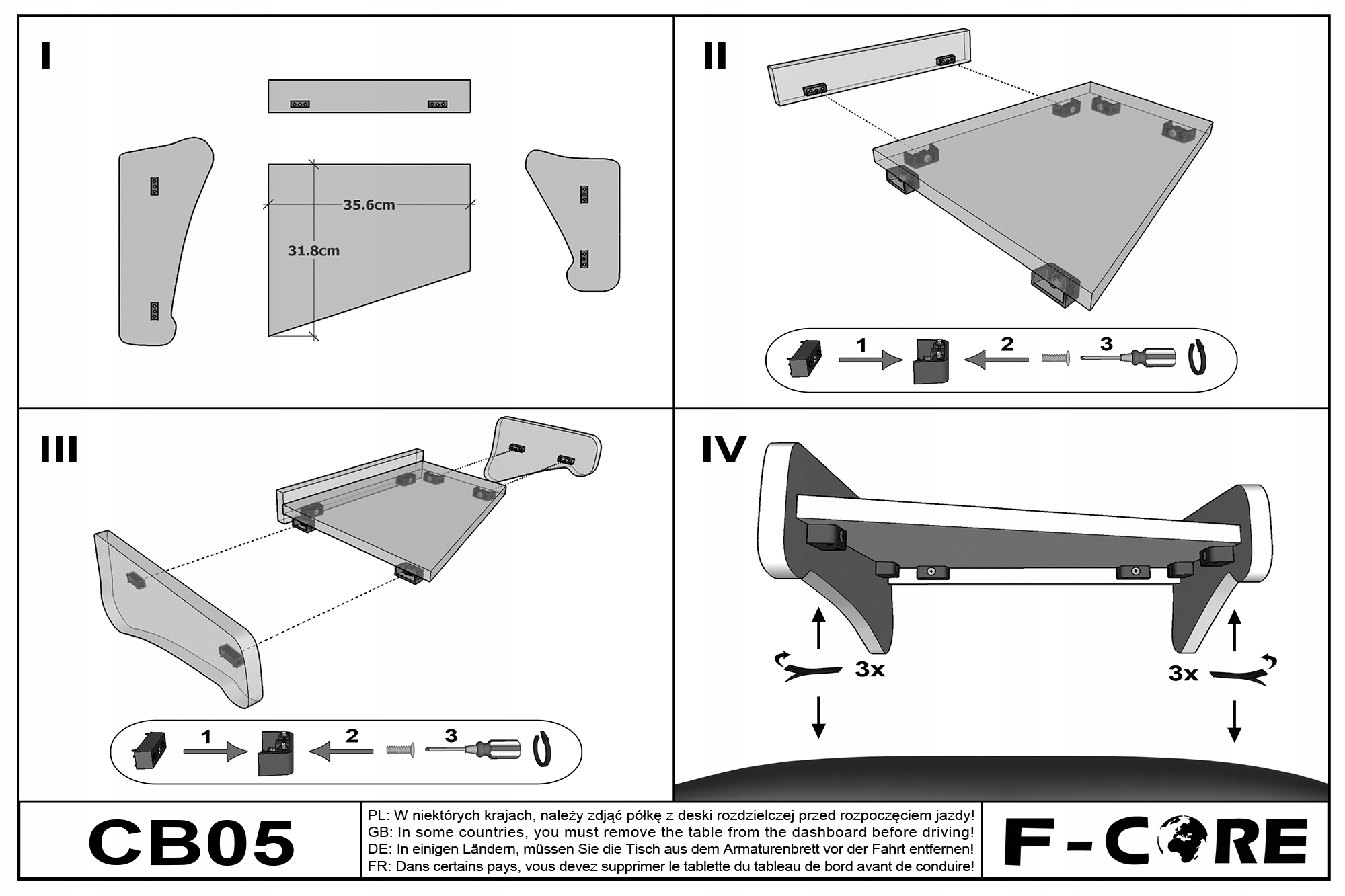 I

35.6cm

31.8cm

II

1

2

3

III

1

2

3

IV

3x

3x

CB05

PL: W niektórych krajach, należy zdjąć półkę z deski rozdzielczej przed rozpoczęciem jazdy!
GB: In some countries, you must remove the table from the dashboard before driving!
DE: In einigen Ländern, müssen Sie die Tisch aus dem Armaturenbrett vor der Fahrt entfernen!
FR: Dans certains pays, vous devez supprimer le tablette du tableau de bord avant de conduire!

F-CORE