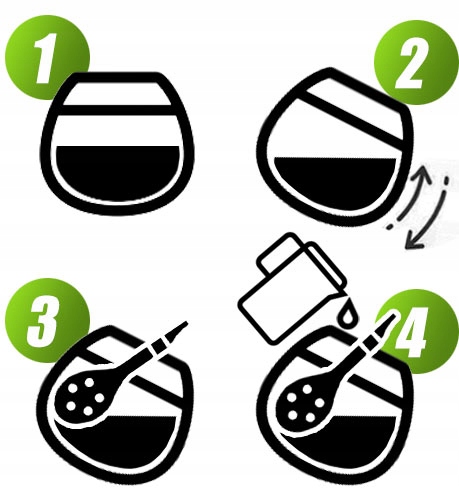 1

2

3

4