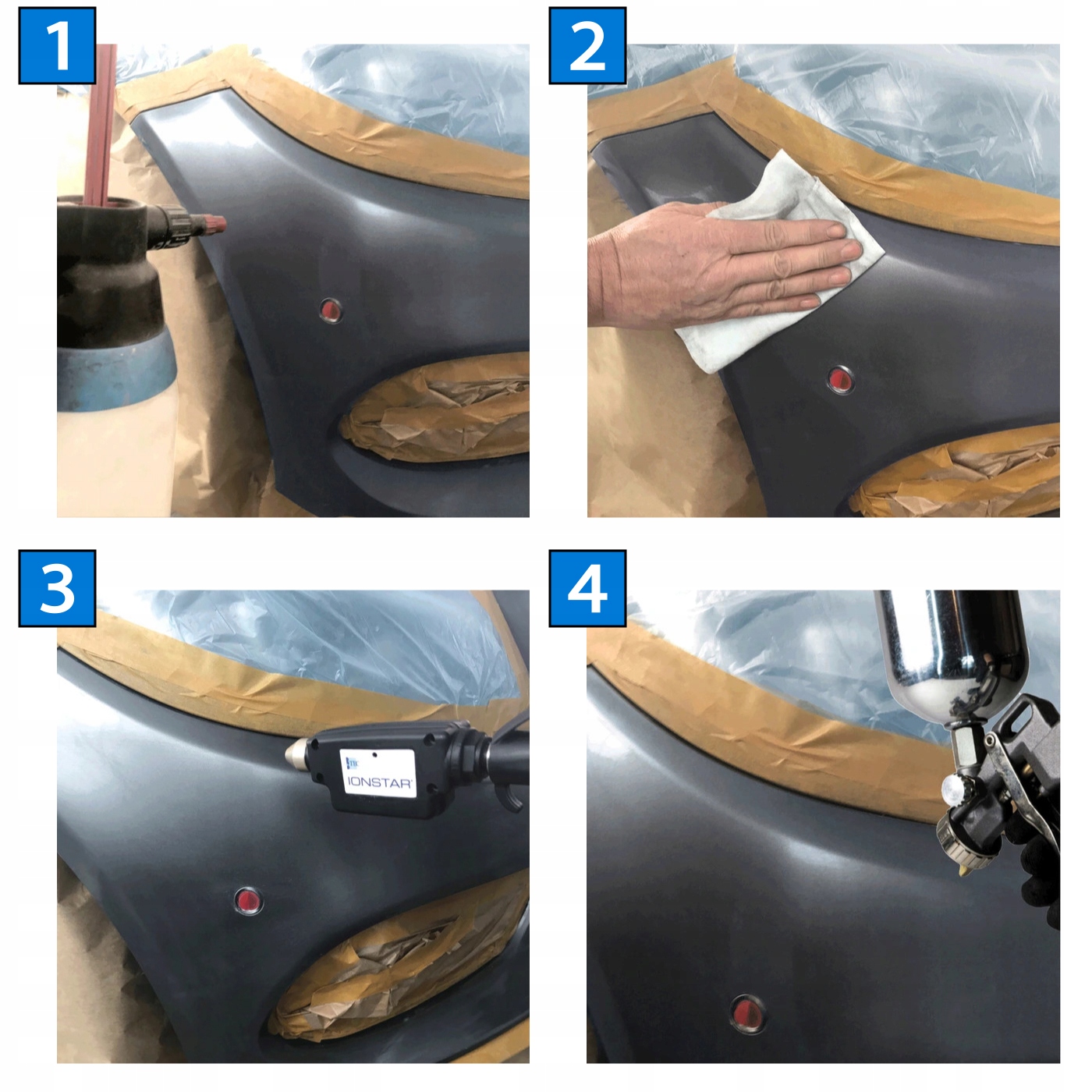 1

2

3

IONSTAR

4