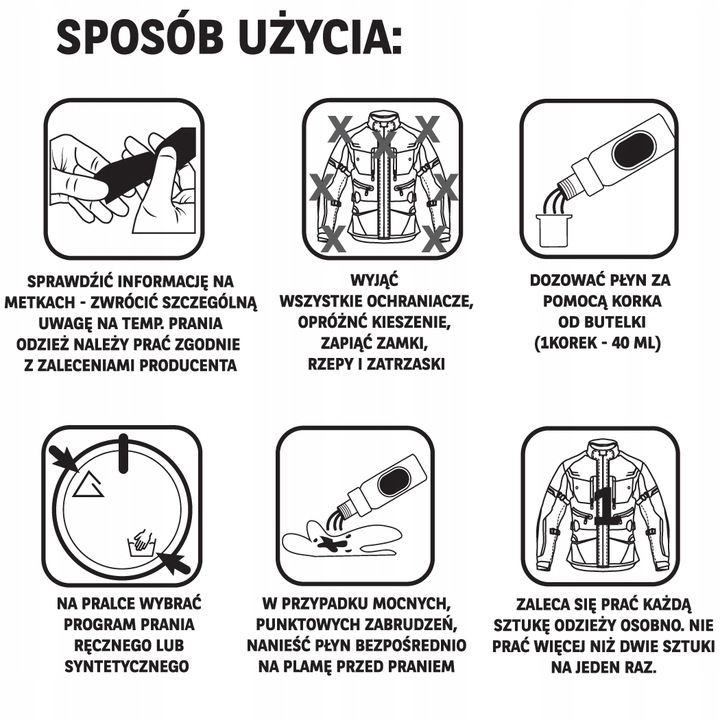 SPOSÓB UŻYCIA:

SPRAWDŹIĆ INFORMACJĘ NA METKACH - ZWRÓCIĆ SZCZEGÓLNĄ UWAGĘ NA TEMP. PRANIA ODZIEŻ NALEŻY PRAĆ ZGODNIE Z ZALECENIAMI PRODUCENTA

WYJĄĆ WSZYSTKIE OCHRANIACZE, OPRÓŻNĆ KIESZENIE, ZAPIĄĆ ZAMKI, RZEPY I ZATRZASKI

DOZOWAĆ PŁYN ZA POMOCĄ KORKA OD BUTELKI (1KOREK - 40 ML)

NA PRALCE WYBRAĆ PROGRAM PRANIA RĘCZNEGO LUB SYNTETYCZNEGO

W PRZYPADKU MOCNYCH, PUNKTOWYCH ZABRUDZEŃ, NANIEŚĆ PŁYN BEZPOŚREDNIO NA PLAMĘ PRZED PRANIEM

1

ZALECA SIĘ PRAĆ KAŻDĄ SZTUKĘ ODZIEŻY OSOBNO. NIE PRAĆ WIĘCEJ NIŻ DWIE SZTUKI NA JEDEN RAZ.