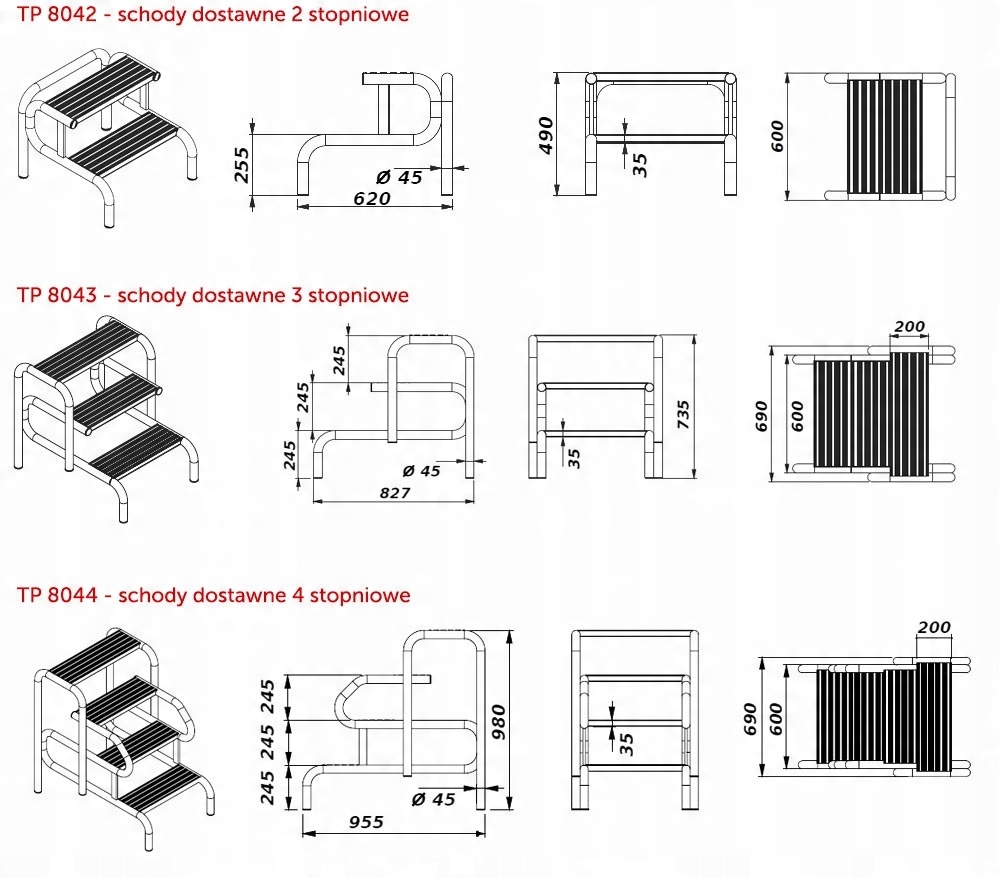 TP 8042 - schody dostawne 2 stopniowe

255
Ø 45
620
490
35
600

TP 8043 - schody dostawne 3 stopniowe

245
245
245
Ø 45
827
35
735
200
690
600

TP 8044 - schody dostawne 4 stopniowe

245
245
245
980
Ø 45
955
35
200
690
600