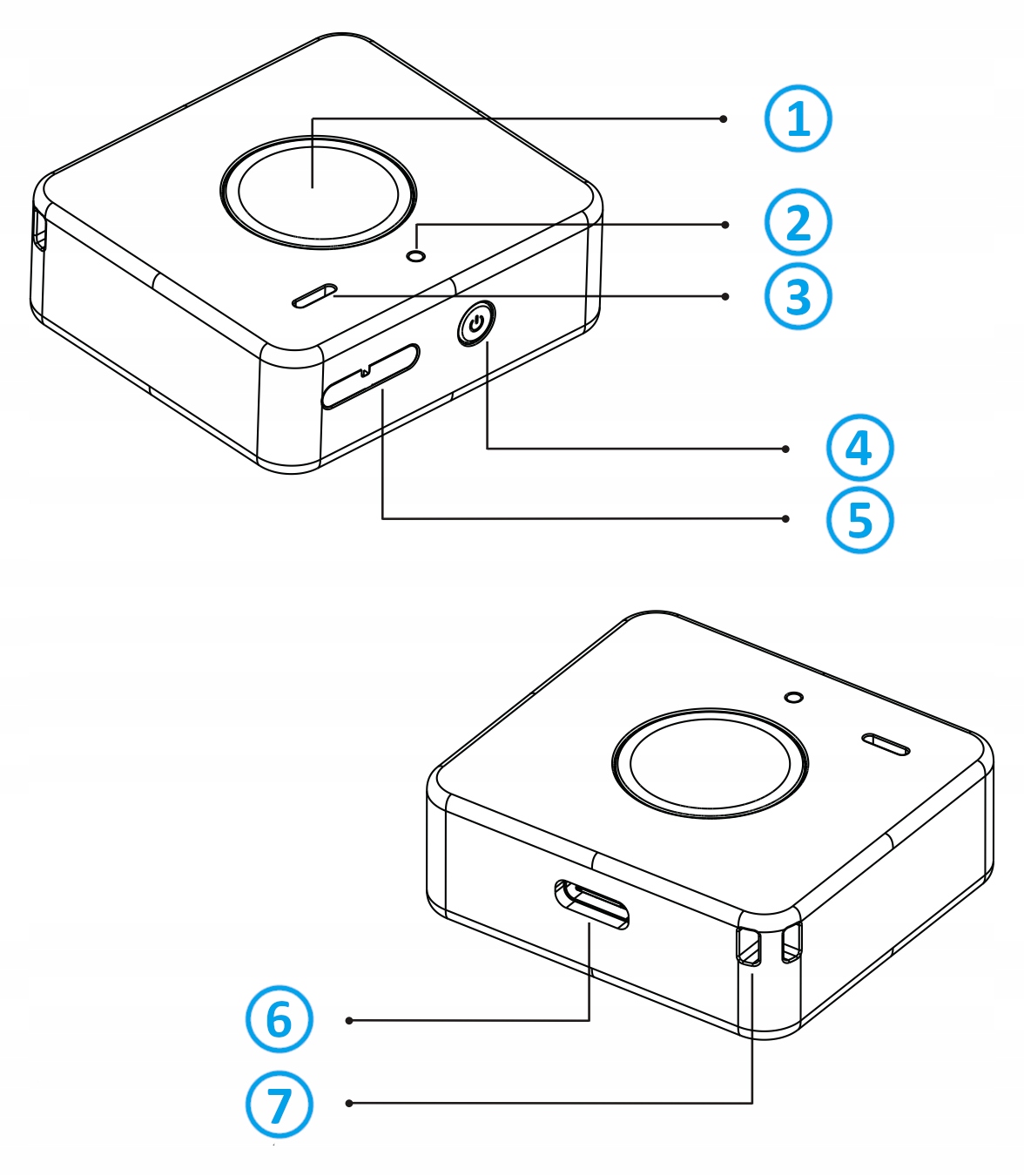 1
2
3
4
5
6
7