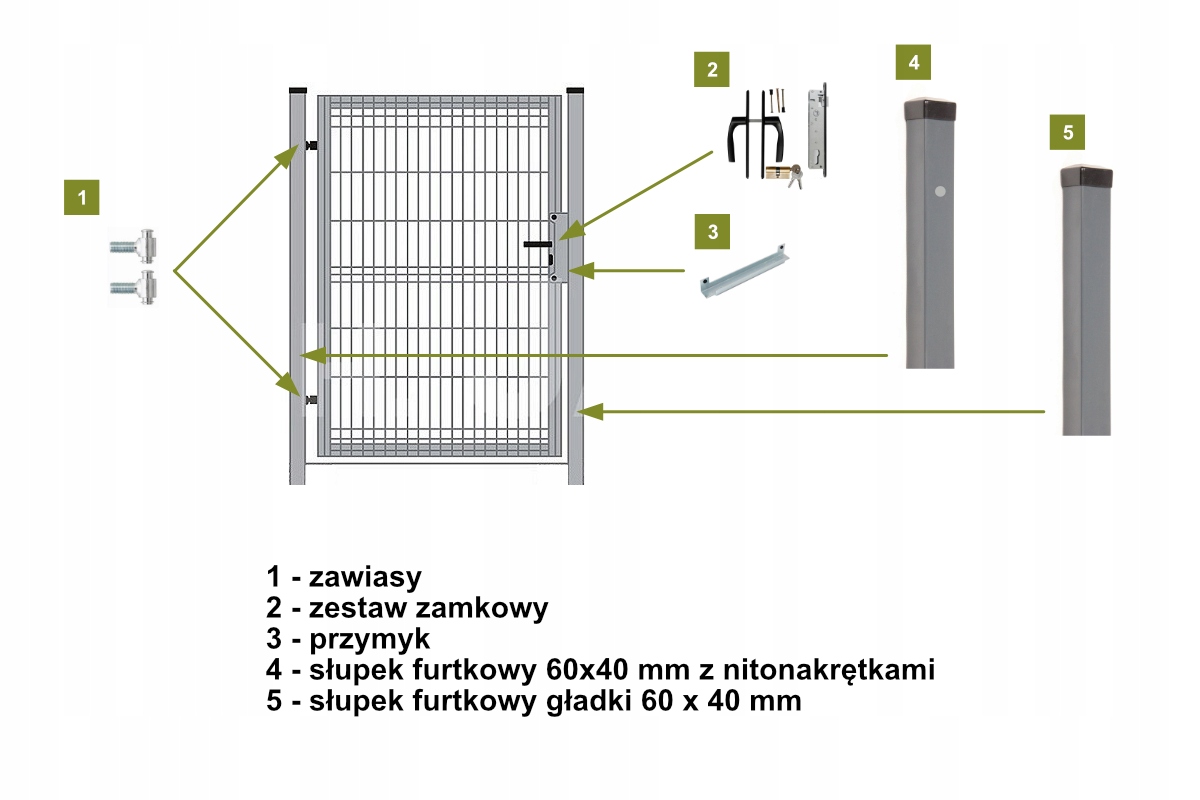 1

2

3

4

5

1 - zawiasy
2 - zestaw zamkowy
3 - przymyk
4 - słupek furtkowy 60x40 mm z nitonakrętkami
5 - słupek furtkowy gładki 60 x 40 mm