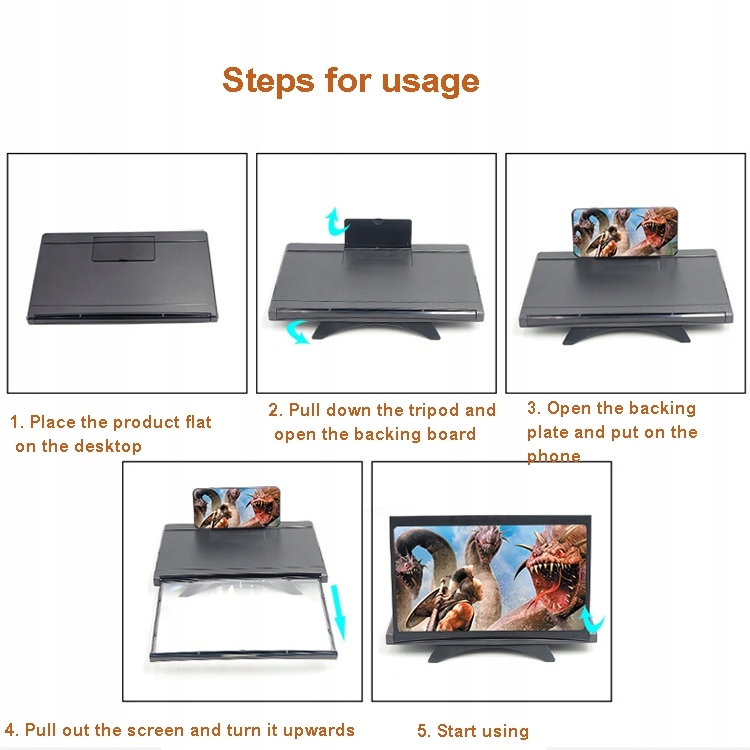 Steps for usage

1. Place the product flat on the desktop

2. Pull down the tripod and open the backing board

3. Open the backing plate and put on the phone

4. Pull out the screen and turn it upwards

5. Start using