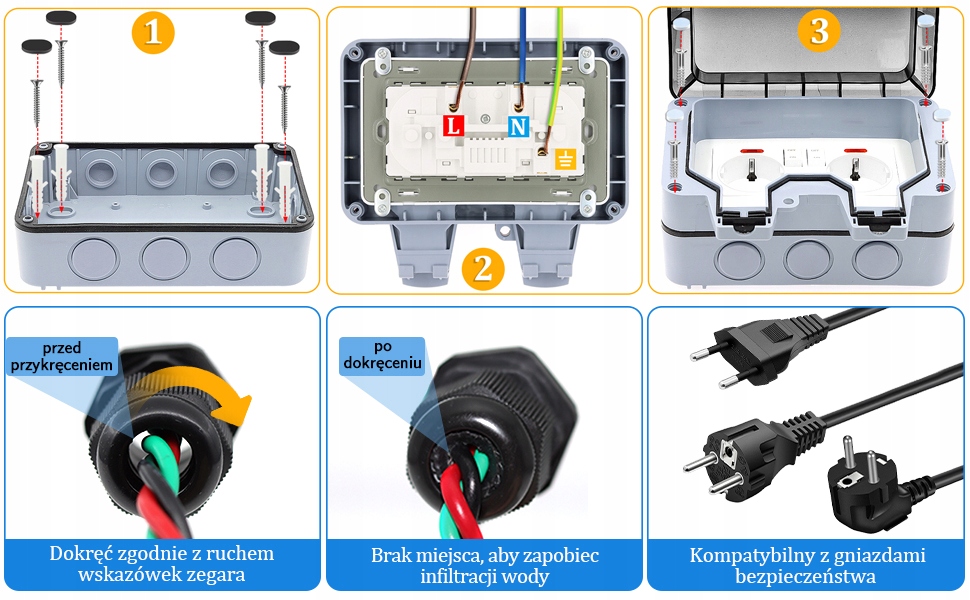 1

L

N

2

3

przed przykręceniem

Dokręć zgodnie z ruchem wskazówek zegara

po dokręceniu

Brak miejsca, aby zapobiec infiltracji wody

Kompatybilny z gniazdami bezpieczeństwa