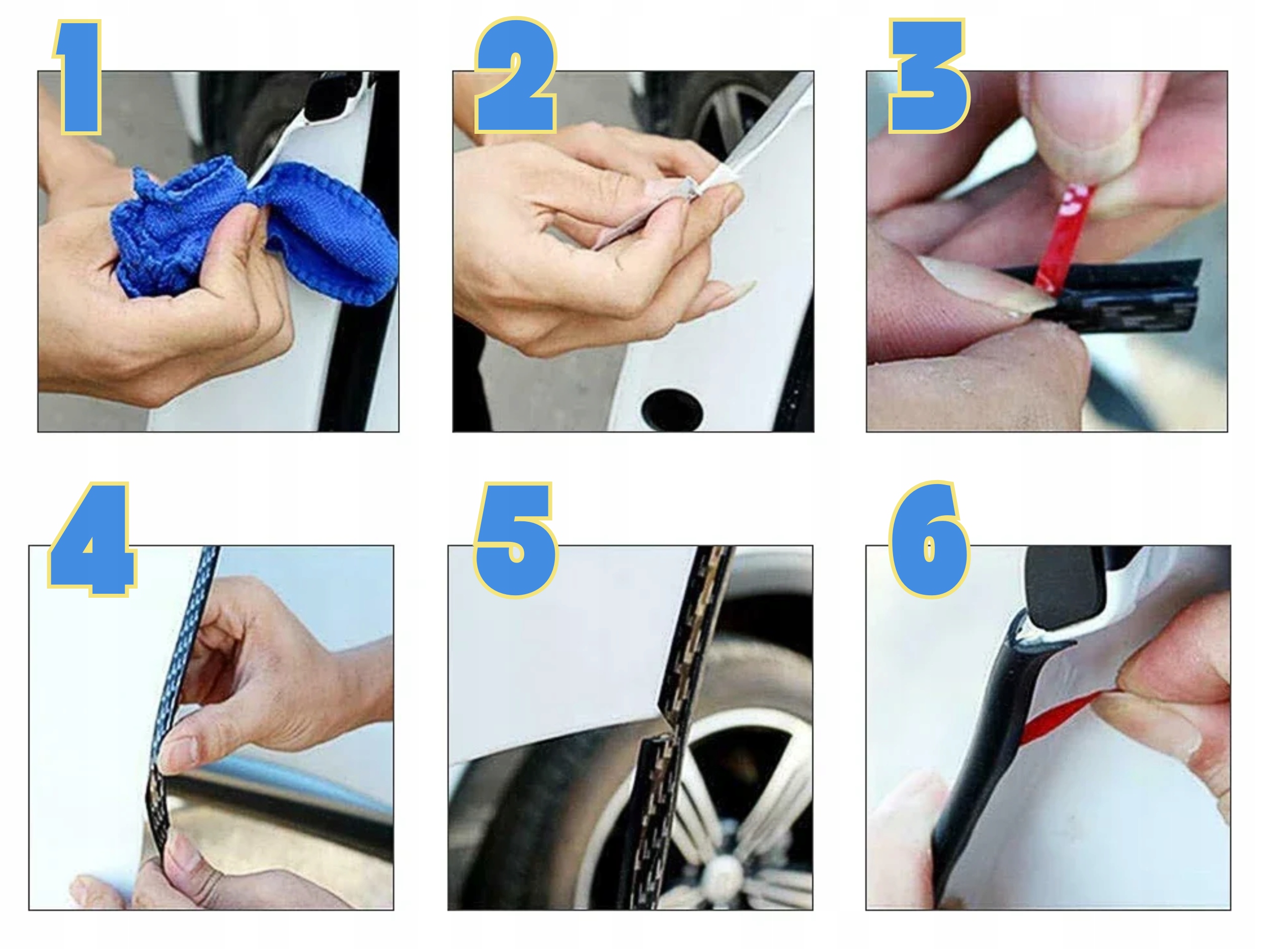 1

2

3

4

5

6