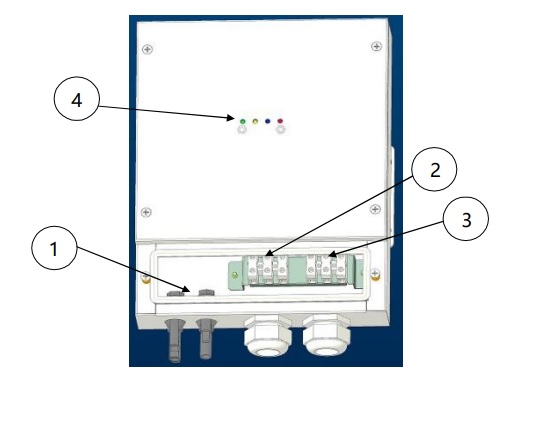 4

2

3

1