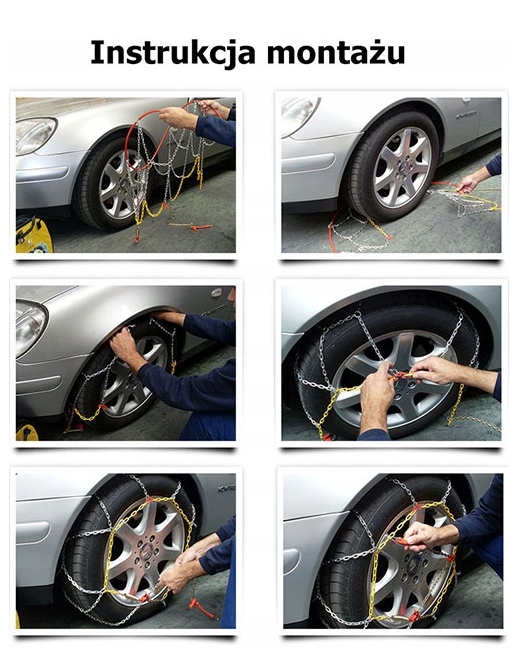 Instrukcja montażu