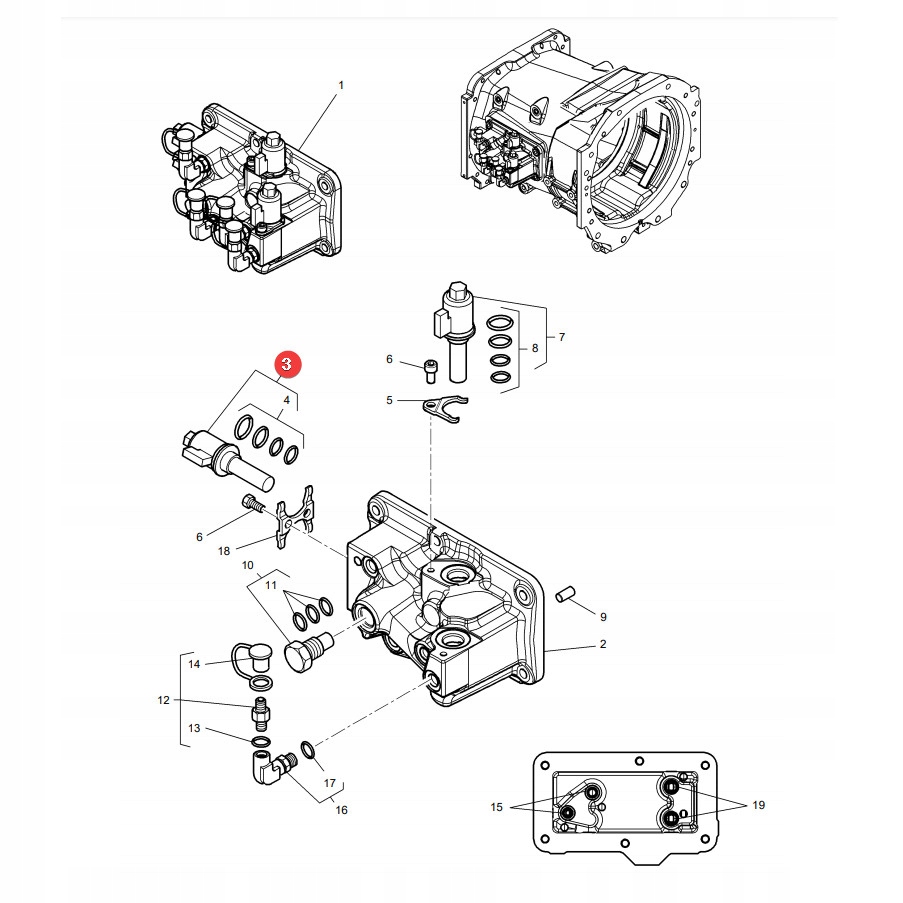 1
7
8
6
5
3
4
6
18
10
11
9
2
14
12
13
17
16
15
19