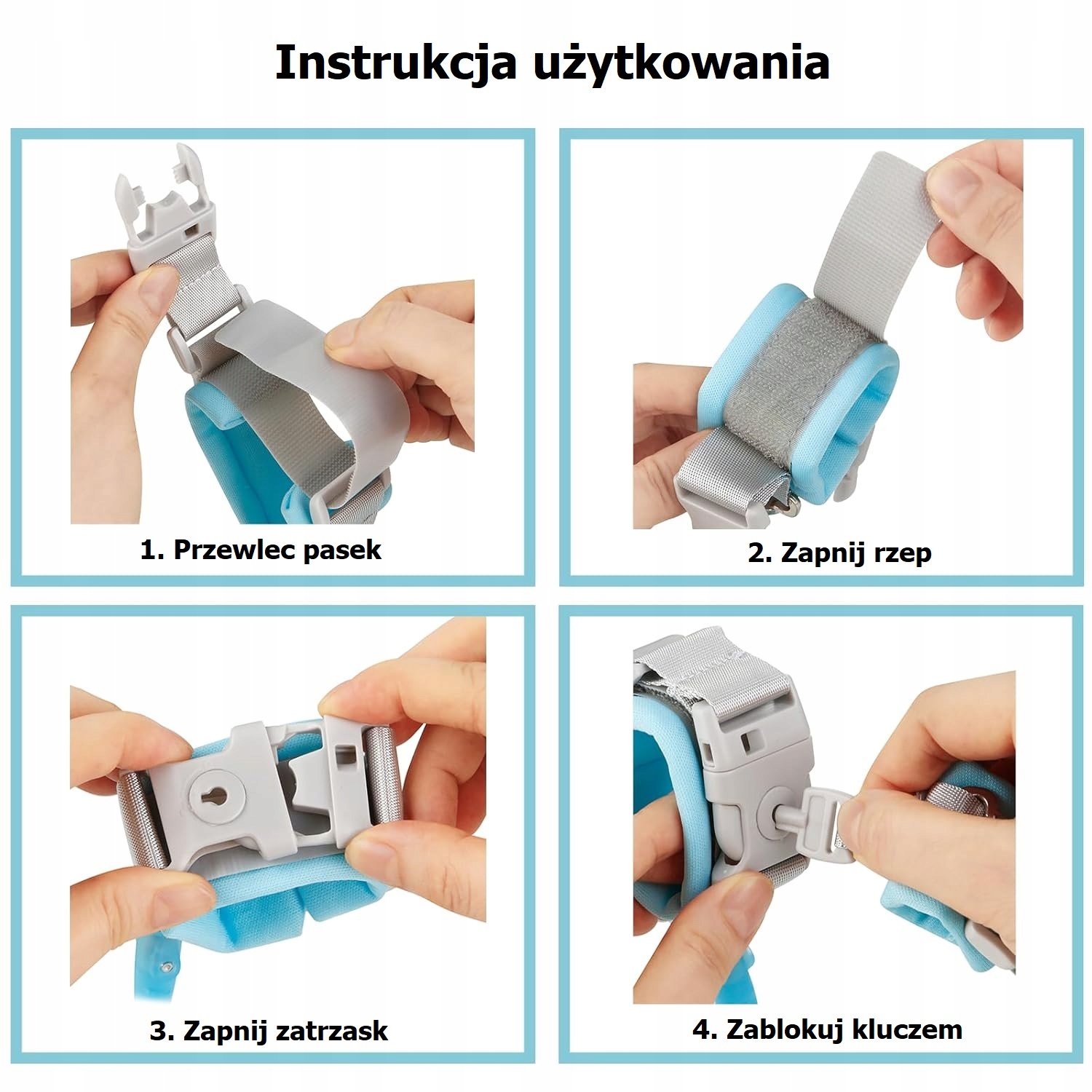 Instrukcja użytkowania

1. Przewlec pasek

2. Zapnij rzep

3. Zapnij zatrzask

4. Zablokuj kluczem