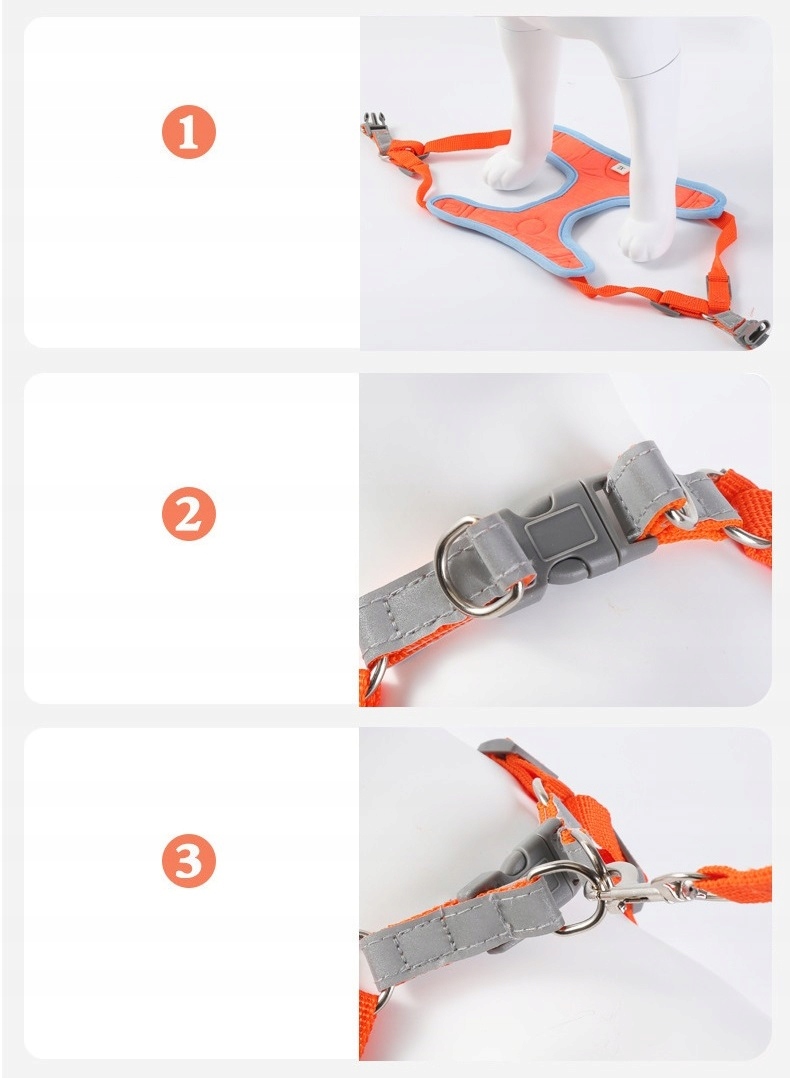 1

2

3