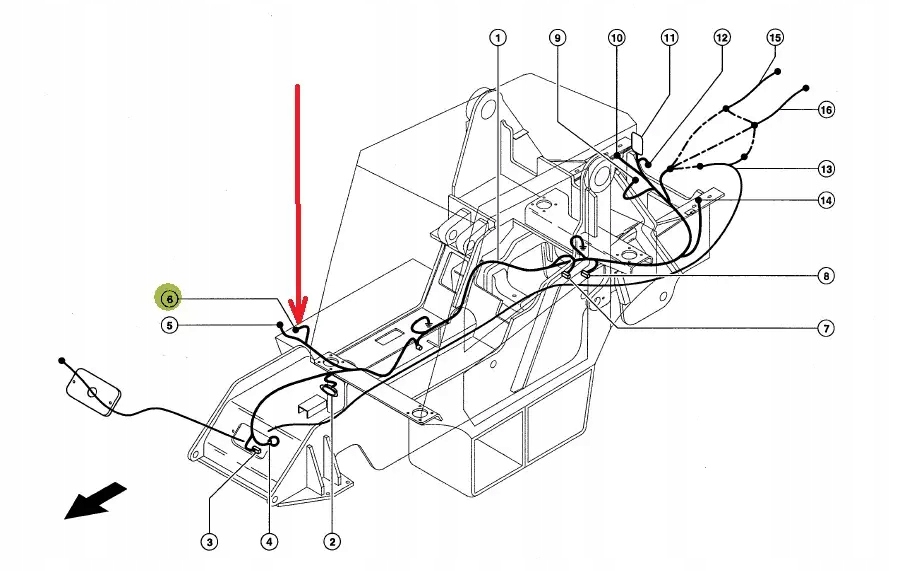 1
9
10
11
12
15
16
13
14
8
7
6
5
3
4
2