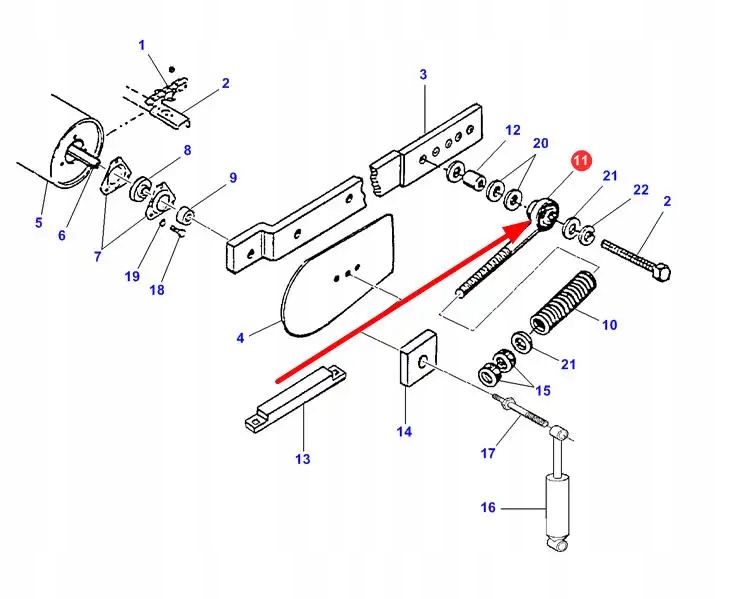 1
2
3
12
20
11
21
22
2
8
9
5
6
7
19
18
4
10
21
15
13
14
17
16