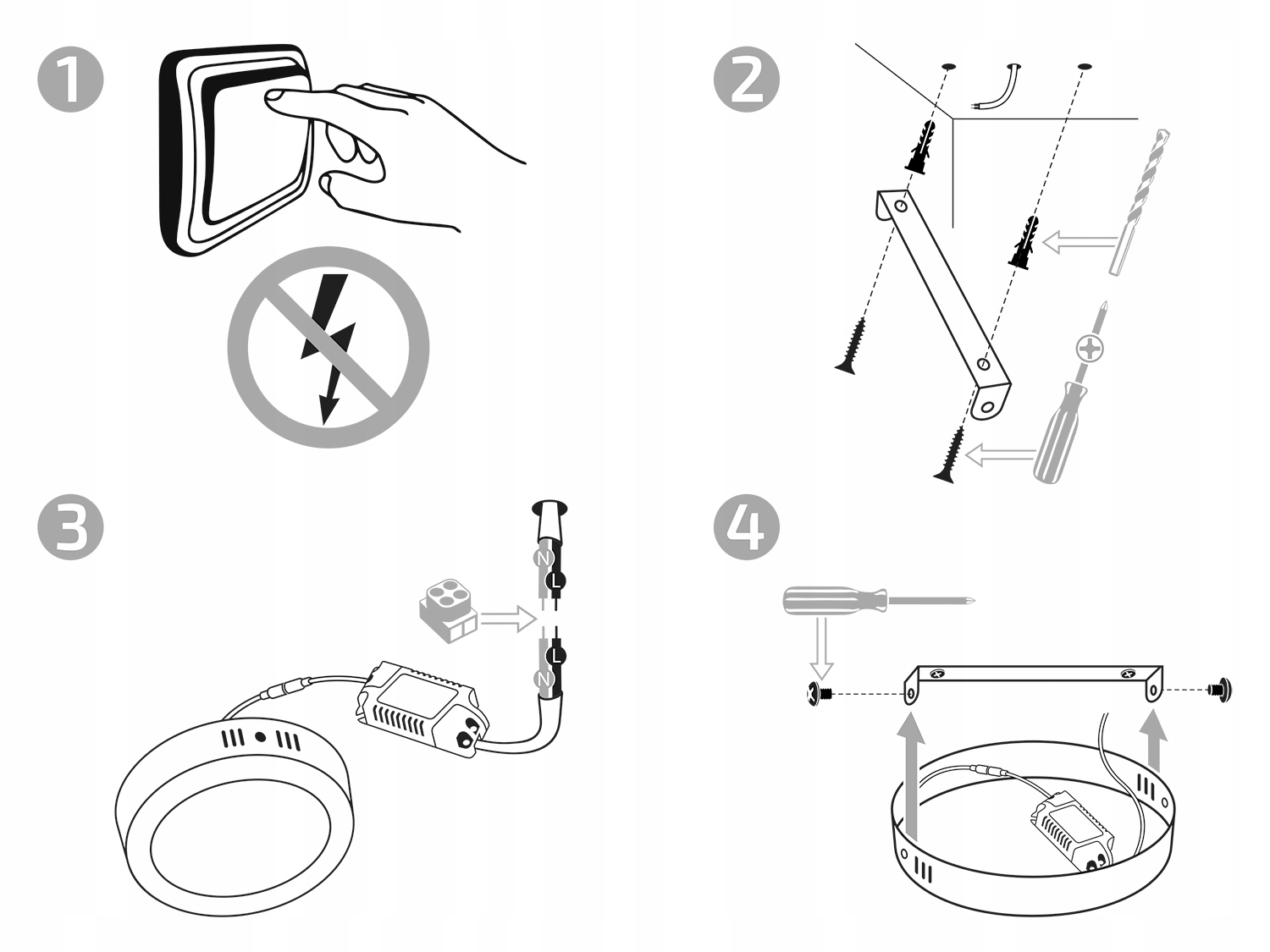 1

2

3

N
L
L
N

4