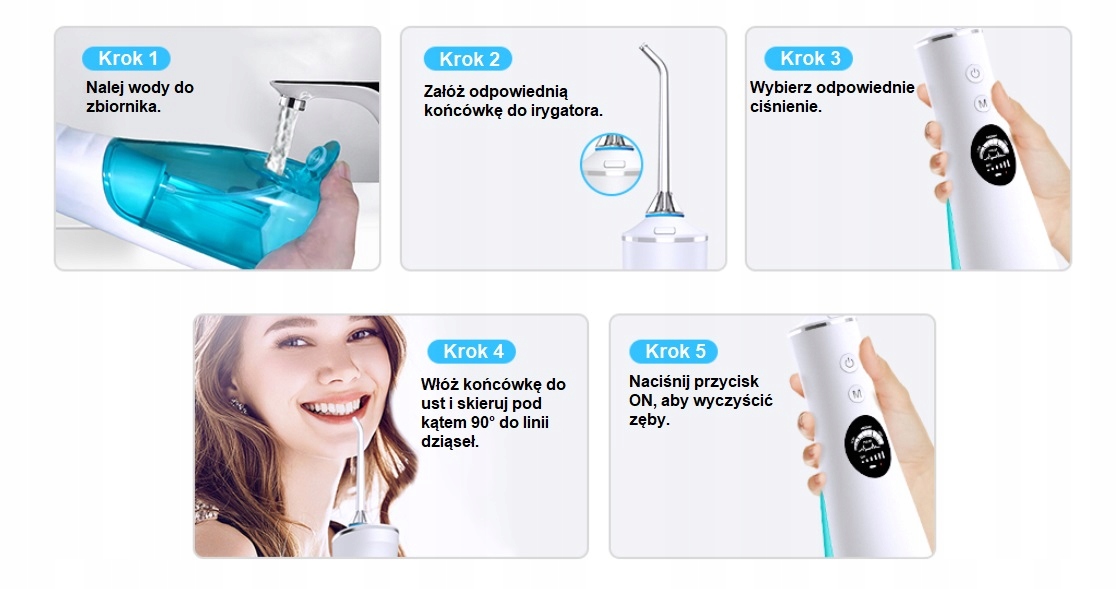 Krok 1
Nalej wody do zbiornika.

Krok 2
Załóż odpowiednią końcówkę do irygatora.

Krok 3
Wybierz odpowiednie ciśnienie.

M

Krok 4
Włóż końcówkę do ust i skieruj pod kątem 90° do linii dziąseł.

Krok 5
Naciśnij przycisk ON, aby wyczyścić zęby.

M