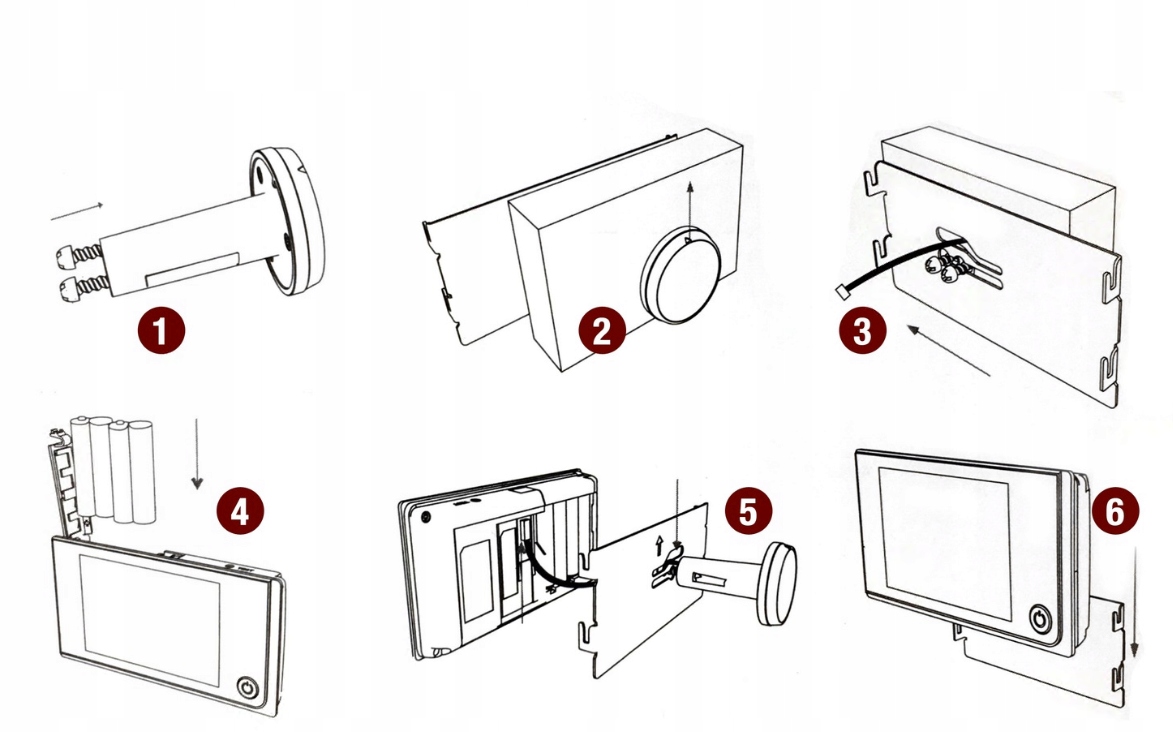 1
2
3
4
5
6