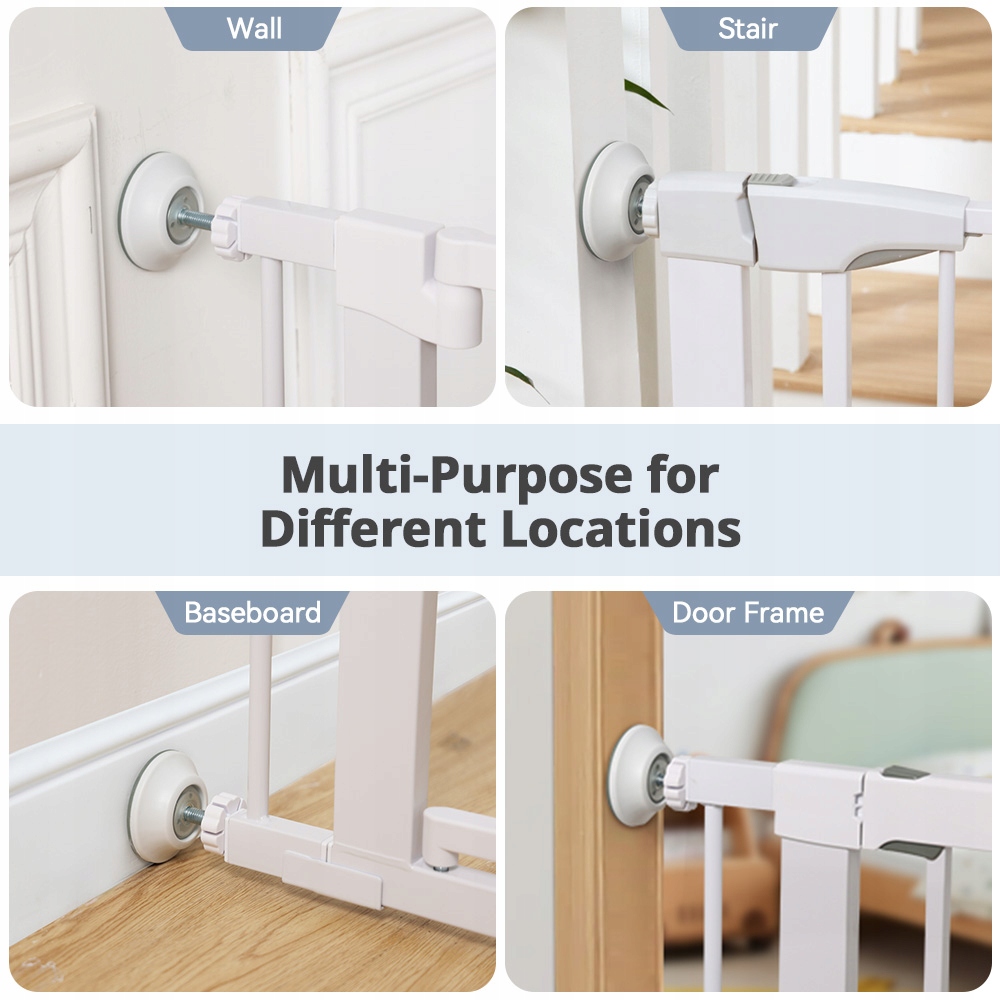 Wall

Stair

Multi-Purpose for Different Locations

Baseboard

Door Frame