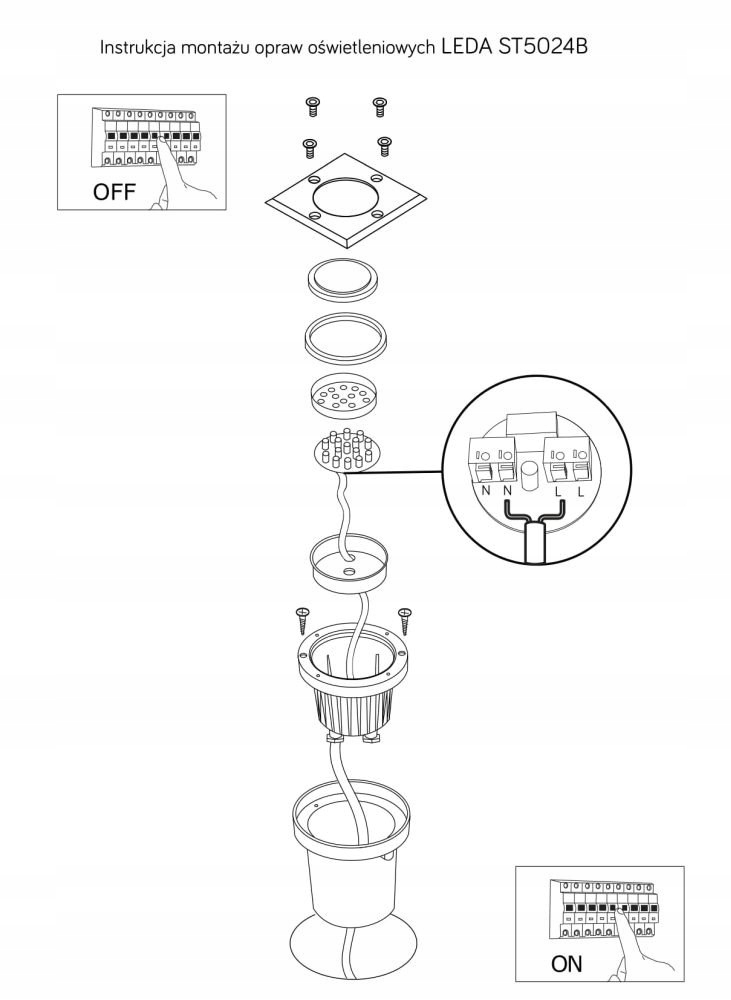 Instrukcja montażu opraw oświetleniowych LEDA ST5024B

OFF

N N L L

ON