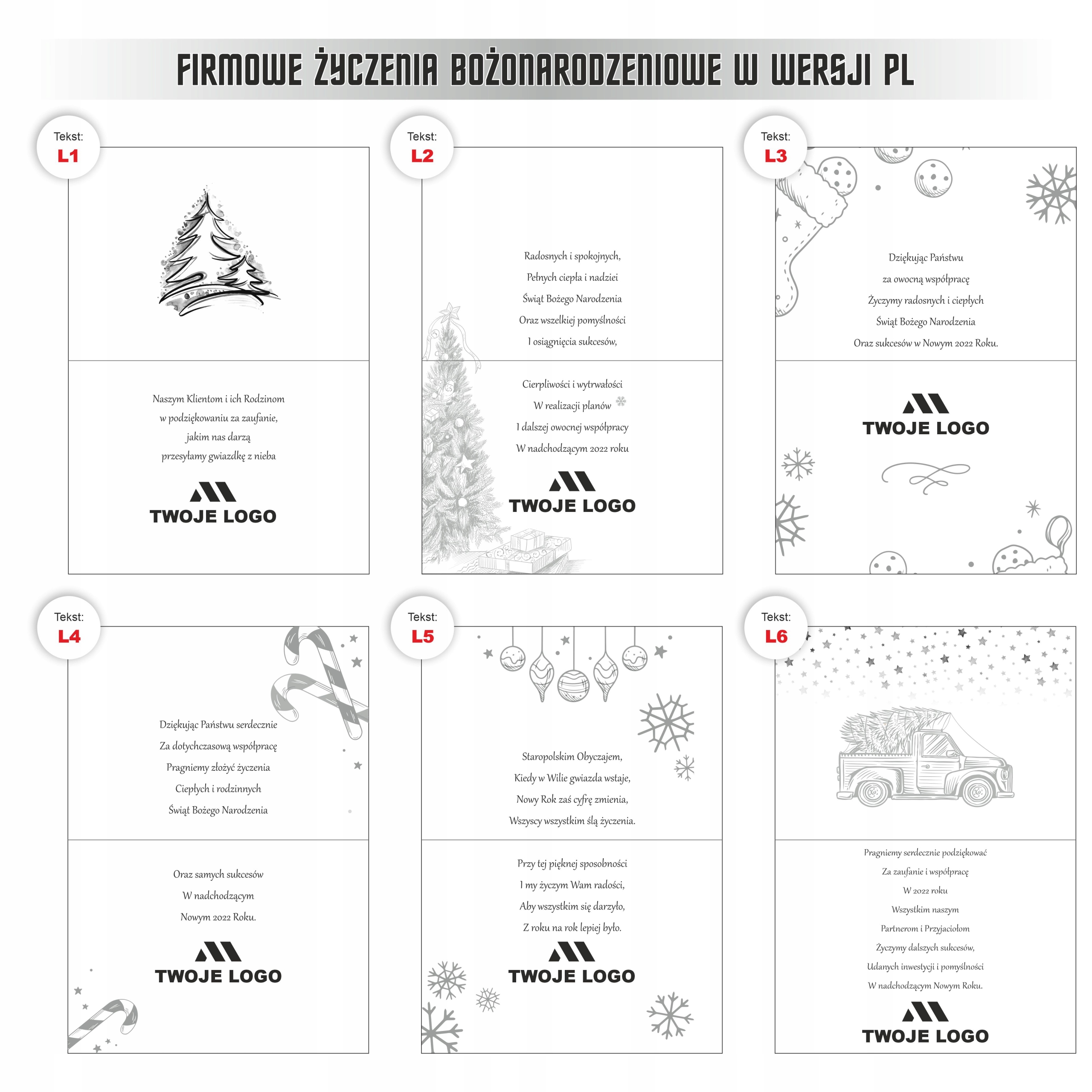 FIRMOWE ŻYCZENIA BOŻONARODZENIOWE W WERSJI PL

Tekst:
L1

Naszym Klientom i ich Rodzinom
w podziękowaniu za zaufanie,
jakim nas darzą
przesyłamy gwiazdkę z nieba

TWOJE LOGO

Tekst:
L2

Radosnych i spokojnych,
Pełnych ciepła i nadziei
Świąt Bożego Narodzenia
Oraz wszelkiej pomyślności
I osiągnięcia sukcesów,

Cierpliwości i wytrwałości
W realizacji planów
I dalszej owocnej współpracy
W nadchodzącym 2022 roku

TWOJE LOGO

Tekst:
L3

Dziękując Państwu
za owocną współpracę
Życzymy radosnych i ciepłych
Świąt Bożego Narodzenia
Oraz sukcesów w Nowym 2022 Roku.

TWOJE LOGO

Tekst:
L4

Dziękując Państwu serdecznie
Za dotychczasową współpracę
Pragniemy złożyć życzenia
Ciepłych i rodzinnych
Świąt Bożego Narodzenia

Oraz samych sukcesów
W nadchodzącym
Nowym 2022 Roku.

TWOJE LOGO

Tekst:
L5

Staropolskim Obyczajem,
Kiedy w Wilie gwiazda wstaje,
Nowy Rok zaś cyfrę zmienia,
Wszyscy wszystkim ślą życzenia.

Przy tej pięknej sposobności
I my życzym Wam radości,
Aby wszystkim się darzyło,
Z roku na rok lepiej było.

TWOJE LOGO

Tekst:
L6

Pragniemy serdecznie podziękować
Za zaufanie i współpracę
W 2022 roku
Wszystkim naszym
Partnerom i Przyjaciołom
Życzymy dalszych sukcesów,
Udanych inwestycji i pomyślności
W nadchodzącym Nowym Roku.

TWOJE LOGO