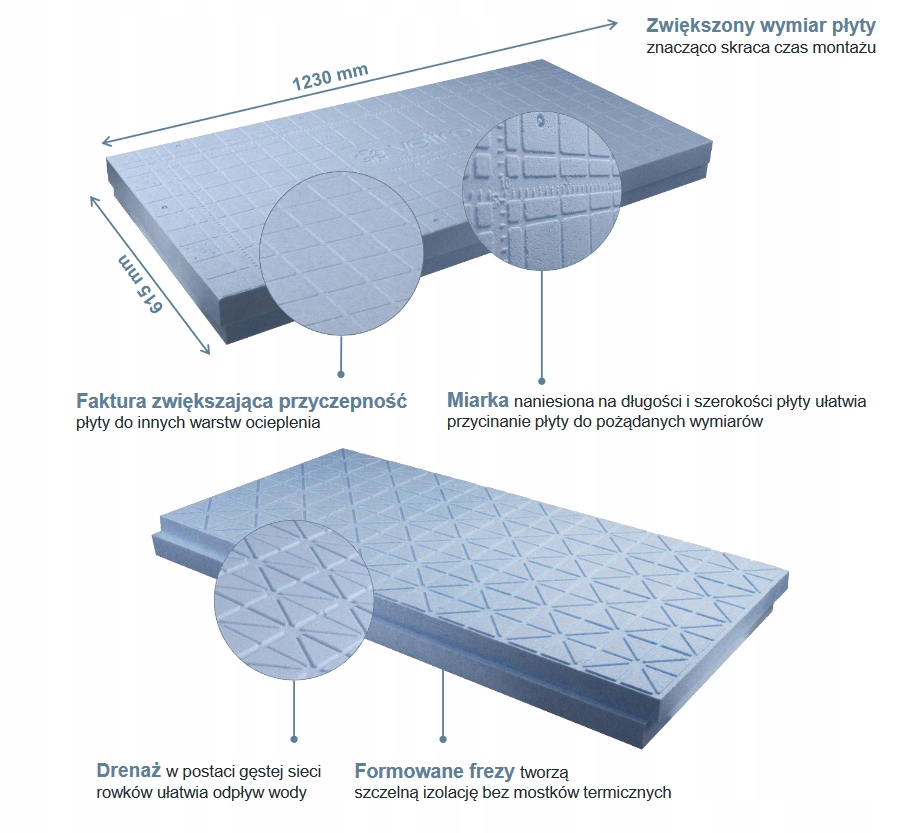 Zwiększony wymiar płyty
znacząco skraca czas montażu

1230 mm

615 mm

Faktura zwiększająca przyczepność płyty do innych warstw ocieplenia

Miarka naniesiona na długości i szerokości płyty ułatwia przycinanie płyty do pożądanych wymiarów

Drenaż w postaci gęstej sieci rowków ułatwia odpływ wody

Formowane frezy tworzą szczelną izolację bez mostków termicznych