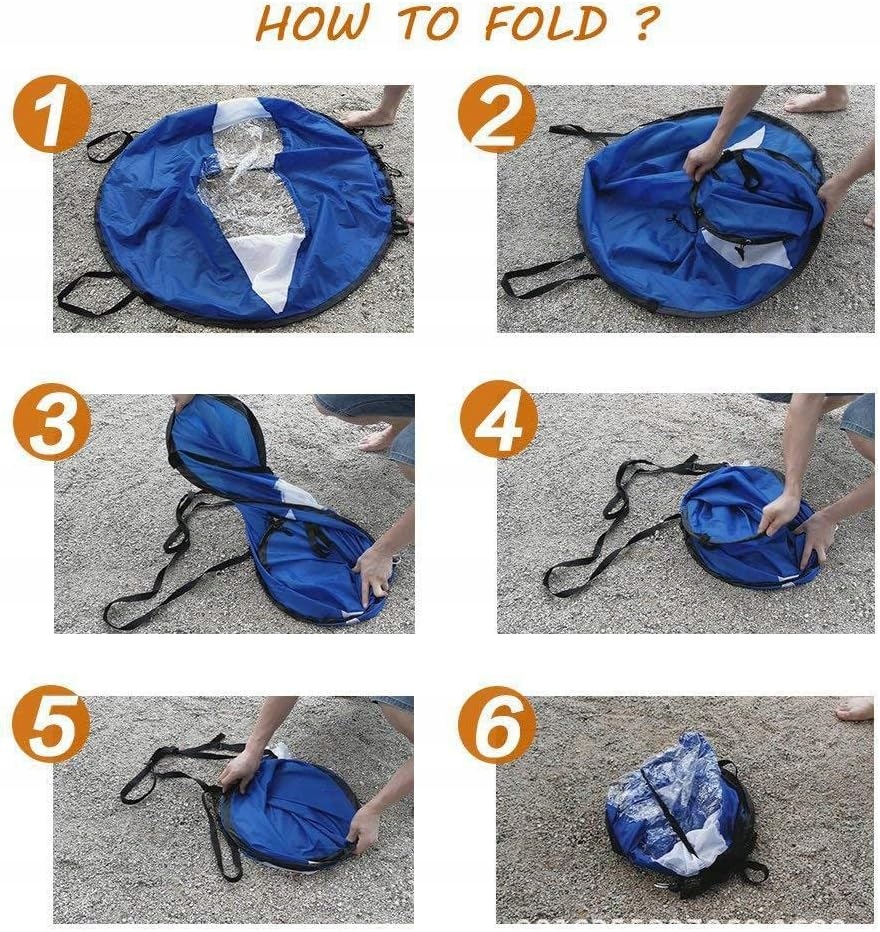 HOW TO FOLD ?

1

2

3

4

5

6