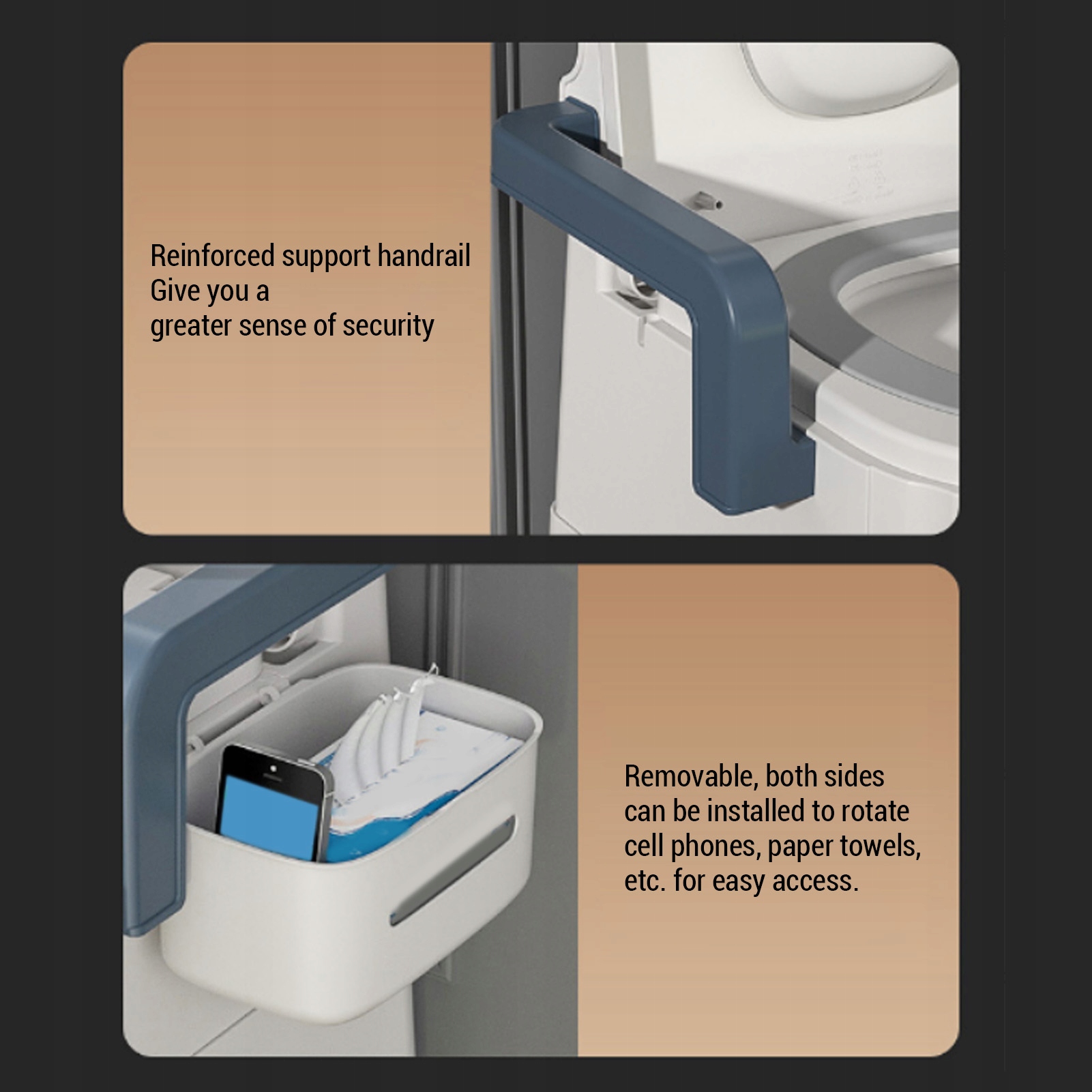 Reinforced support handrail
Give you a
greater sense of security

Removable, both sides can be installed to rotate cell phones, paper towels, etc. for easy access.