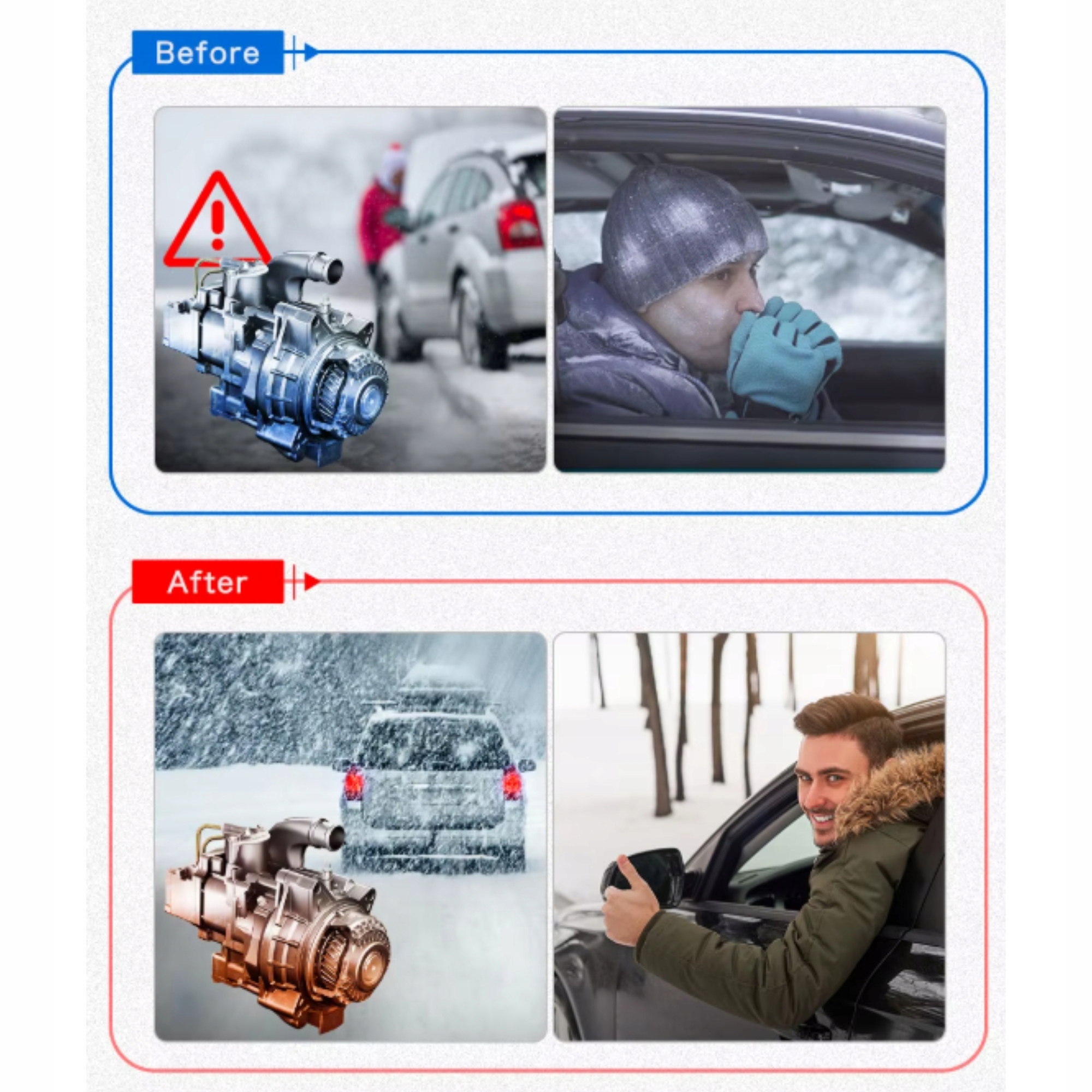 Before

After