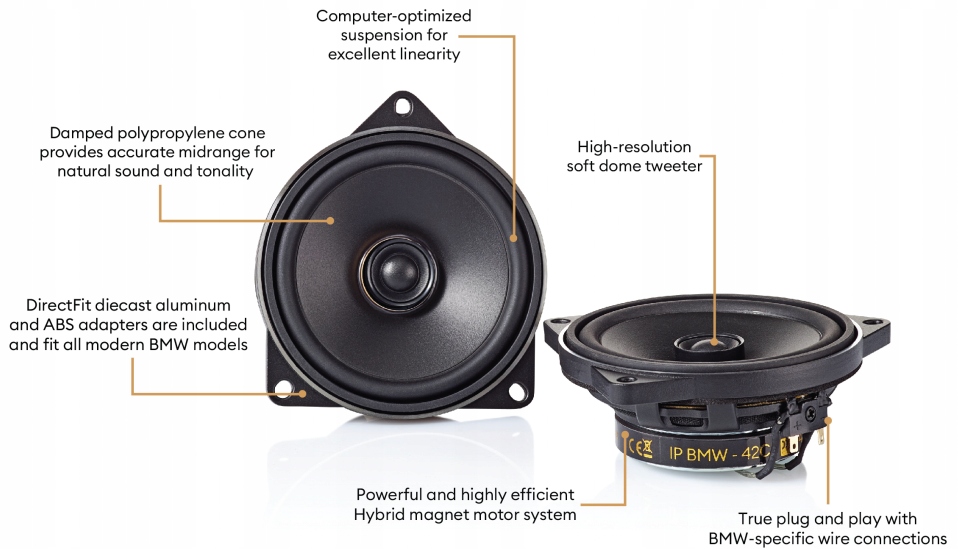 Computer-optimized suspension for excellent linearity

Damped polypropylene cone provides accurate midrange for natural sound and tonality

High-resolution soft dome tweeter

DirectFit diecast aluminum and ABS adapters are included and fit all modern BMW models

CE IP BMW - 42C

Powerful and highly efficient Hybrid magnet motor system

True plug and play with BMW-specific wire connections