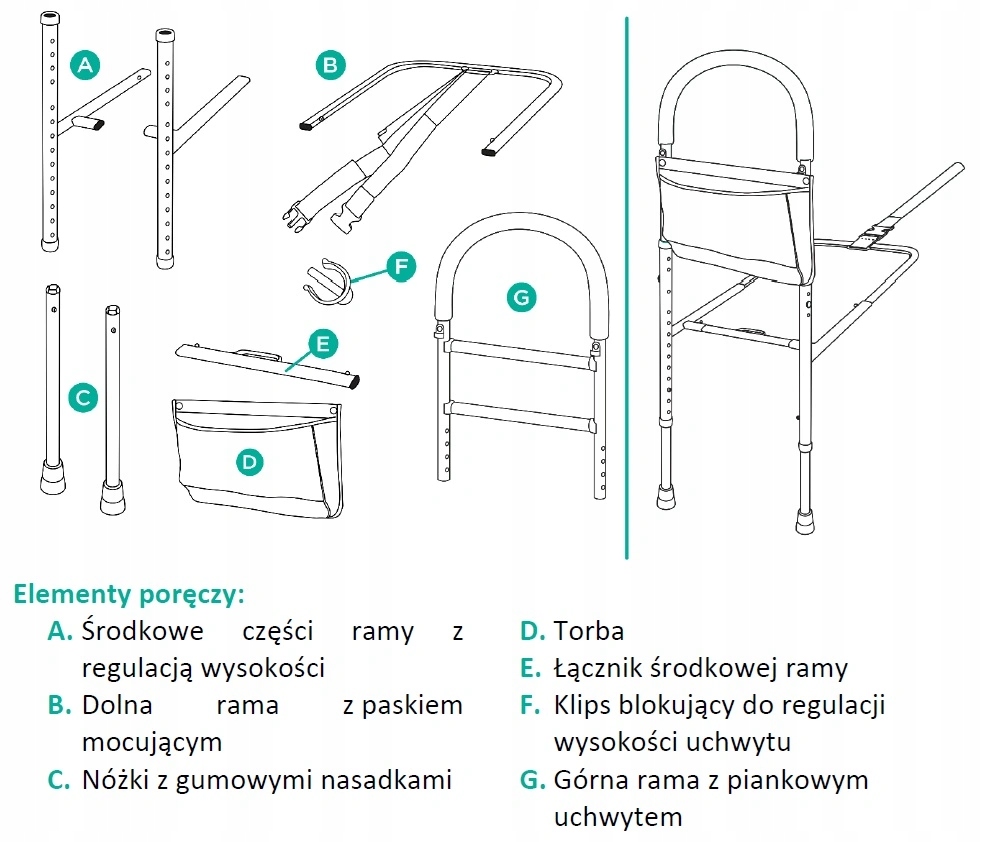 A

B

F

G

E

C

D

Elementy poręczy:

A. Środkowe części ramy z regulacją wysokości

B. Dolna rama z paskiem mocującym

C. Nóżki z gumowymi nasadkami

D. Torba

E. Łącznik środkowej ramy

F. Klips blokujący do regulacji wysokości uchwytu

G. Górna rama z piankowym uchwytem